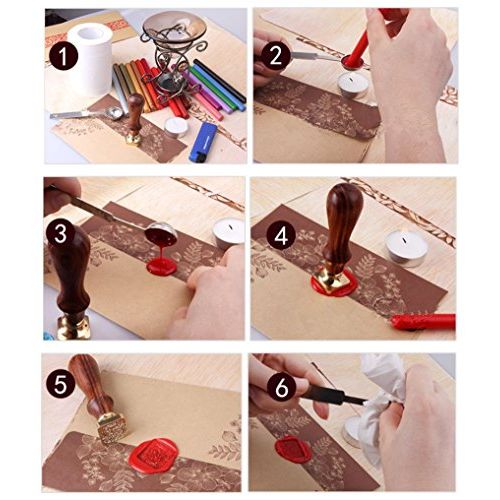 1
2
3
4
5
6