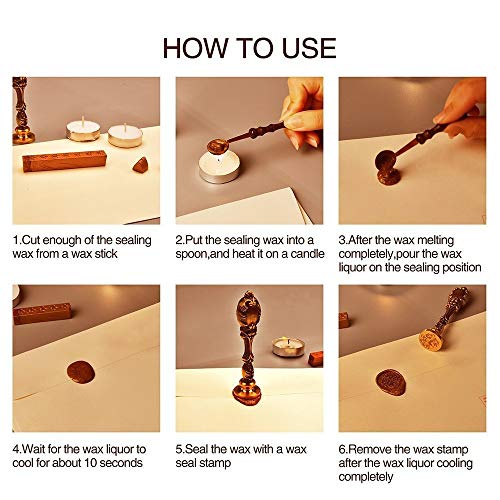 HOW TO USE

1.Cut enough of the sealing wax from a wax stick

2.Put the sealing wax into a spoon,and heat it on a candle

3.After the wax melting completely,pour the wax liquor on the sealing position

4.Wait for the wax liquor to cool for about 10 seconds

5.Seal the wax with a wax seal stamp

6.Remove the wax stamp after the wax liquor cooling completely