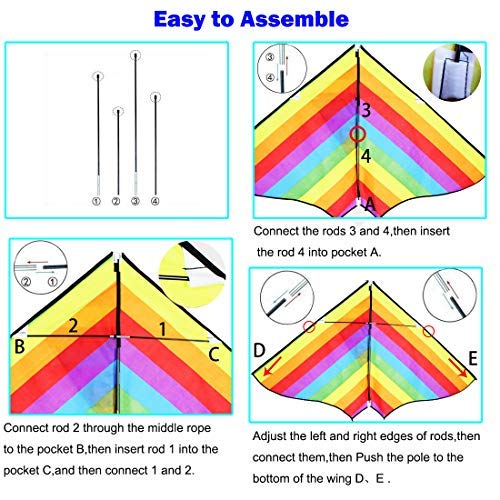 Easy to Assemble

①
②
③
④

③
④
3
4
A

Connect the rods 3 and 4,then insert the rod 4 into pocket A.

②
①
2
1
B
C

Connect rod 2 through the middle rope to the pocket B,then insert rod 1 into the pocket C,and then connect 1 and 2.

D
E

Adjust the left and right edges of rods,then connect them,then Push the pole to the bottom of the wing D、E .