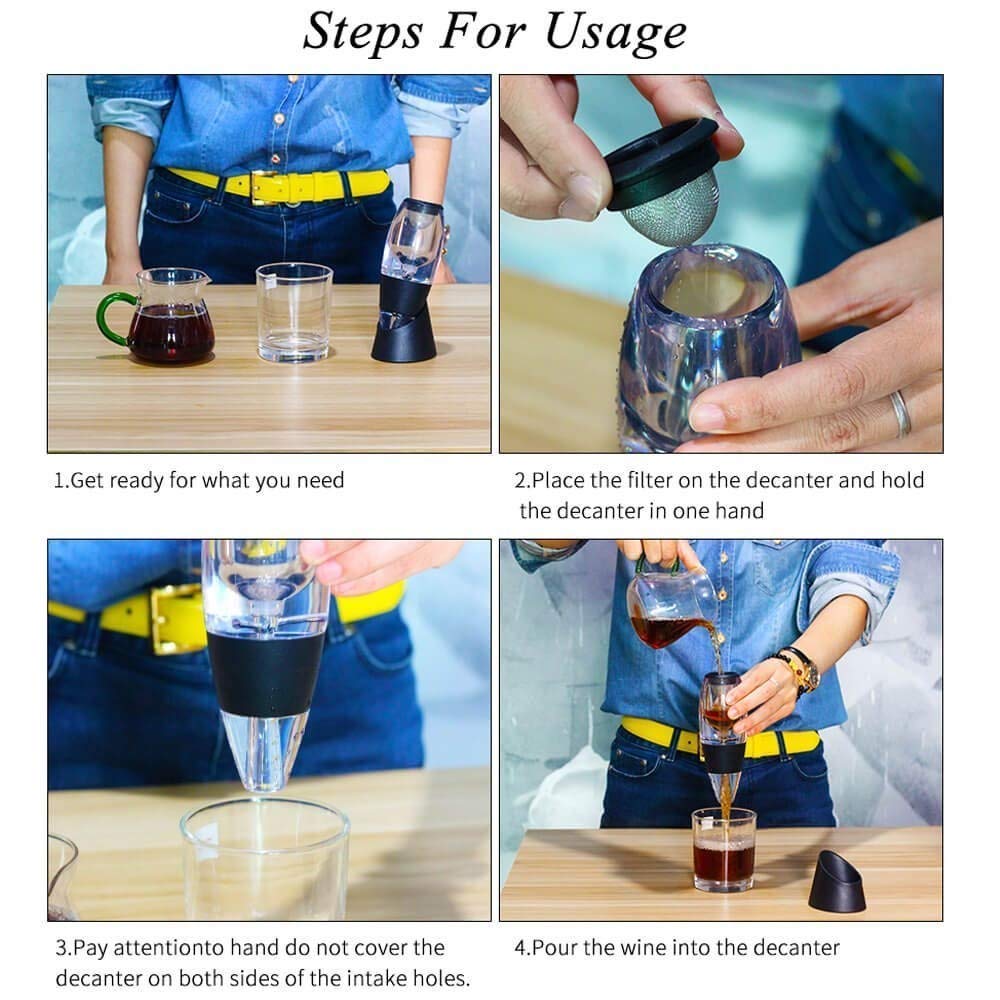 Steps For Usage

1.Get ready for what you need

2.Place the filter on the decanter and hold the decanter in one hand

3.Pay attentionto hand do not cover the decanter on both sides of the intake holes.

4.Pour the wine into the decanter