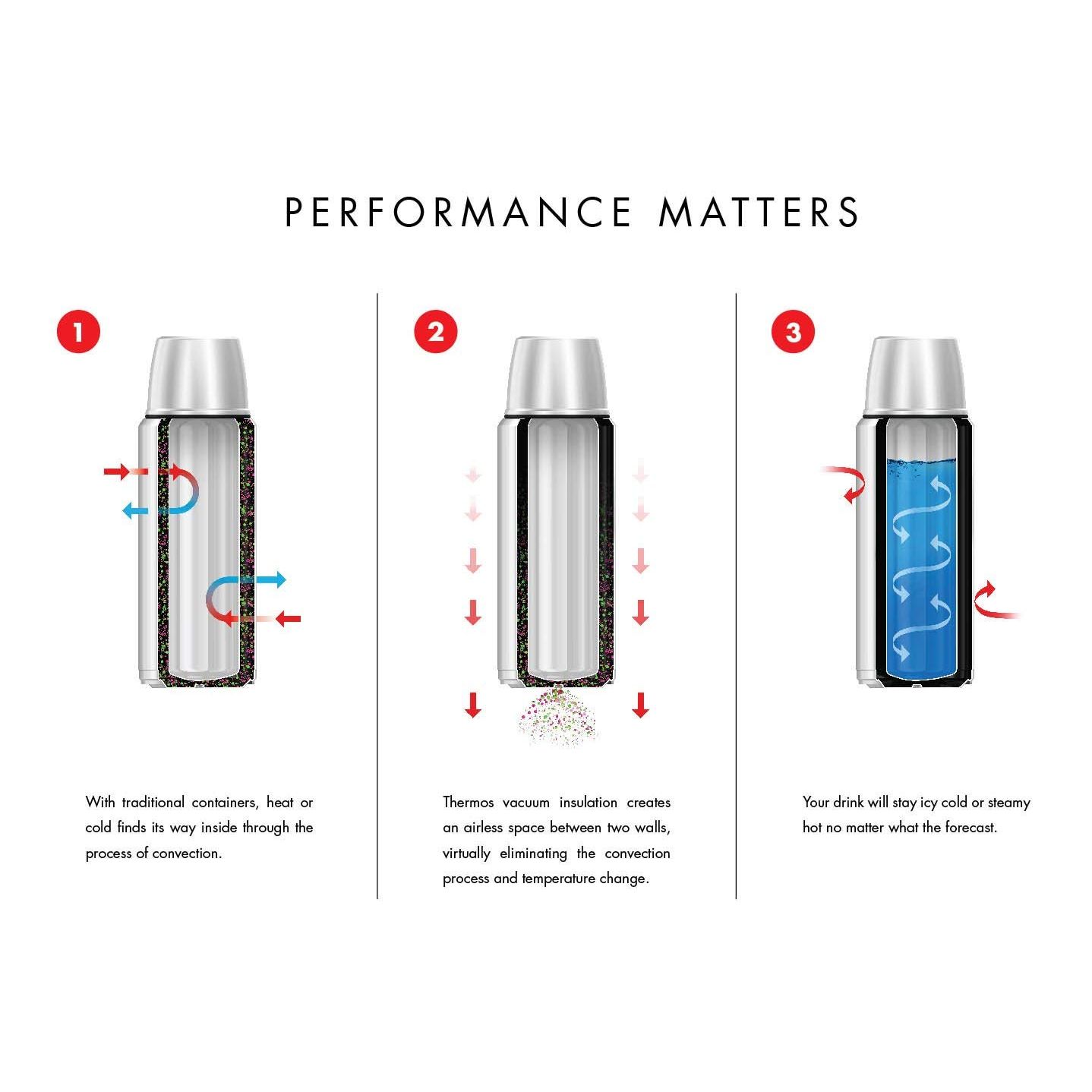 PERFORMANCE MATTERS

1

With traditional containers, heat or cold finds its way inside through the process of convection.

2

Thermos vacuum insulation creates an airless space between two walls, virtually eliminating the convection process and temperature change.

3

Your drink will stay icy cold or steamy hot no matter what the forecast.