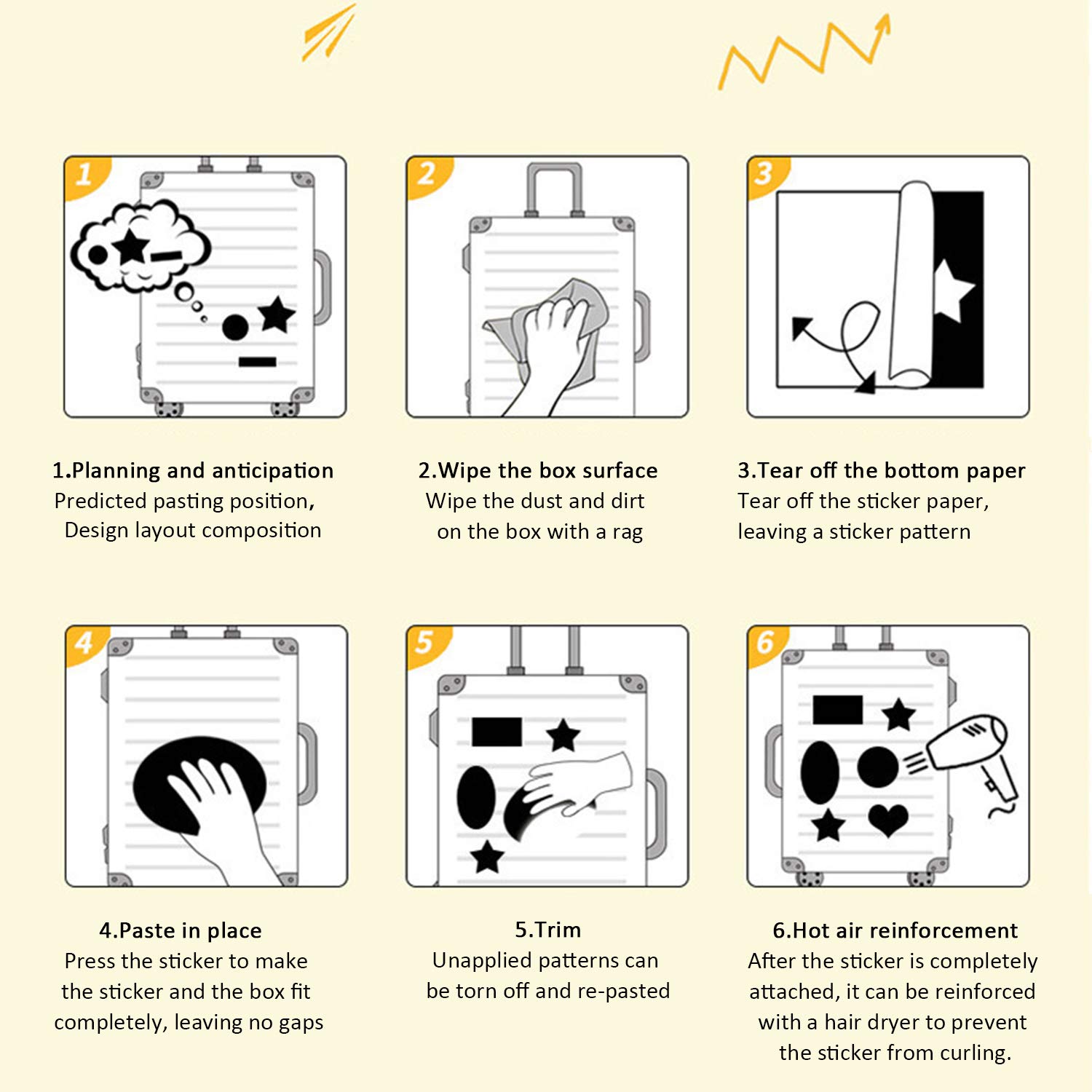 1

2

3

1.Planning and anticipation
Predicted pasting position,
Design layout composition

2.Wipe the box surface
Wipe the dust and dirt on the box with a rag

3.Tear off the bottom paper
Tear off the sticker paper, leaving a sticker pattern

4

5

6

4.Paste in place
Press the sticker to make the sticker and the box fit completely, leaving no gaps

5.Trim
Unapplied patterns can be torn off and re-pasted

6.Hot air reinforcement
After the sticker is completely attached, it can be reinforced with a hair dryer to prevent the sticker from curling.