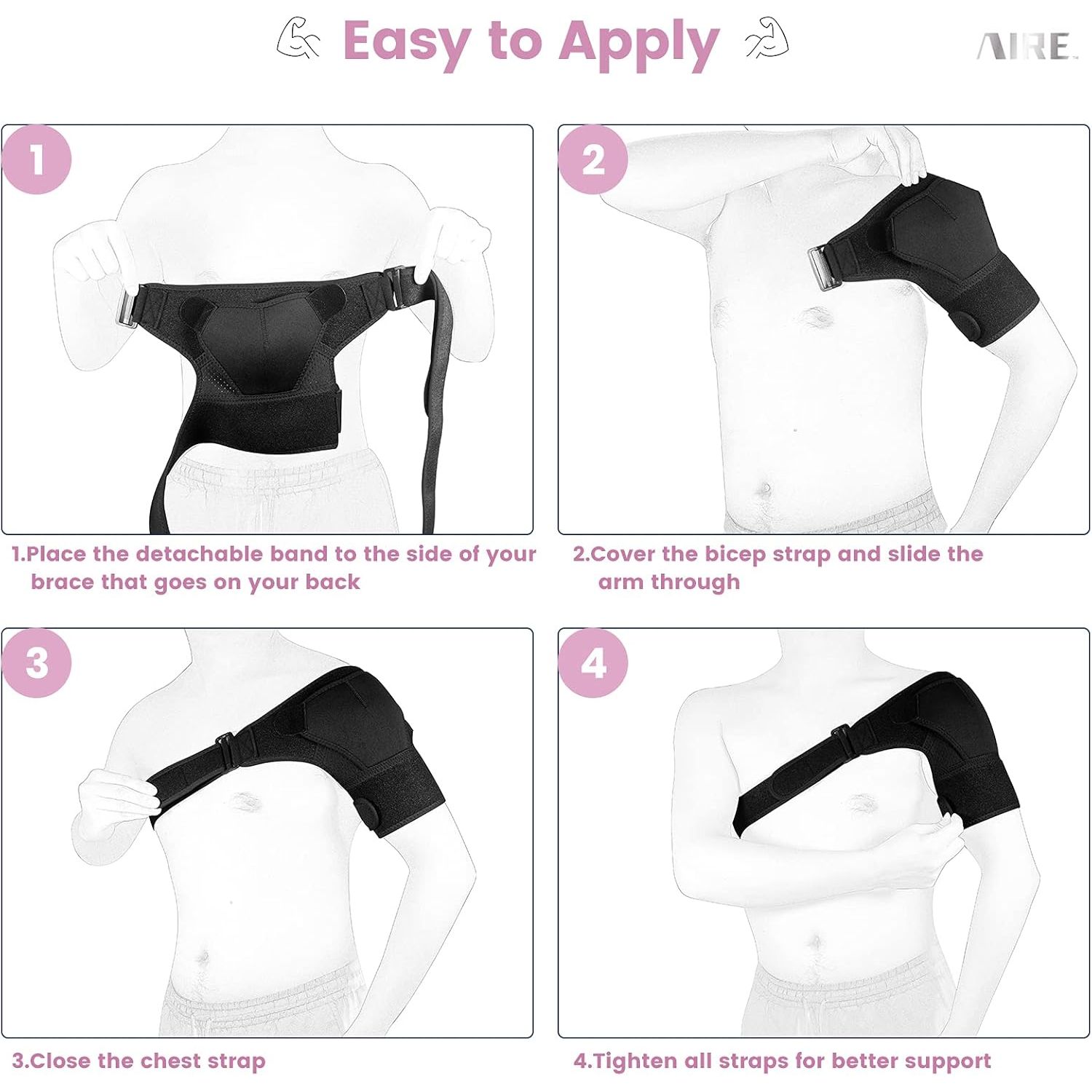 Easy to Apply

AIRE

1

2

1.Place the detachable band to the side of your brace that goes on your back

2.Cover the bicep strap and slide the arm through

3

4

3.Close the chest strap

4.Tighten all straps for better support