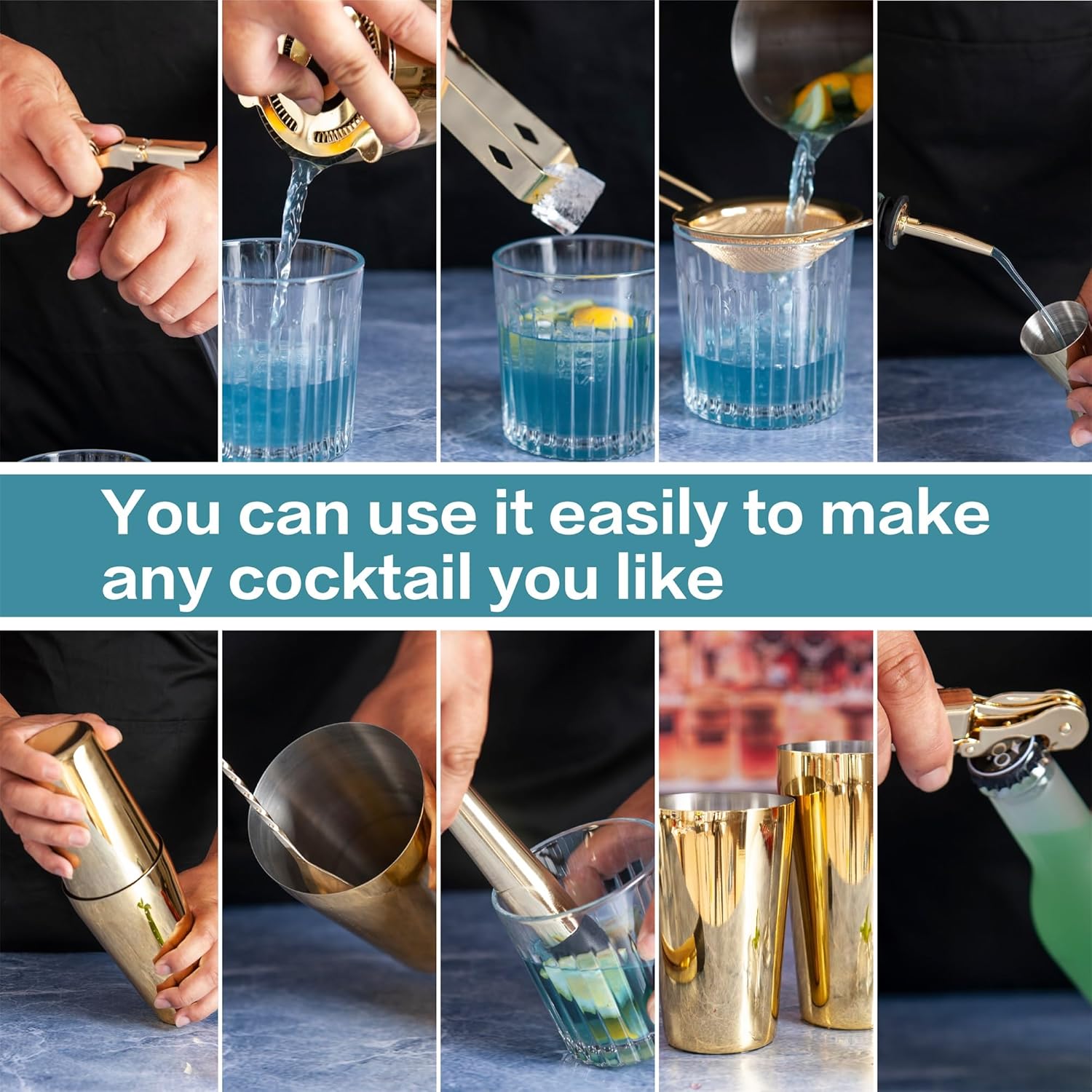 You can use it easily to make any cocktail you like