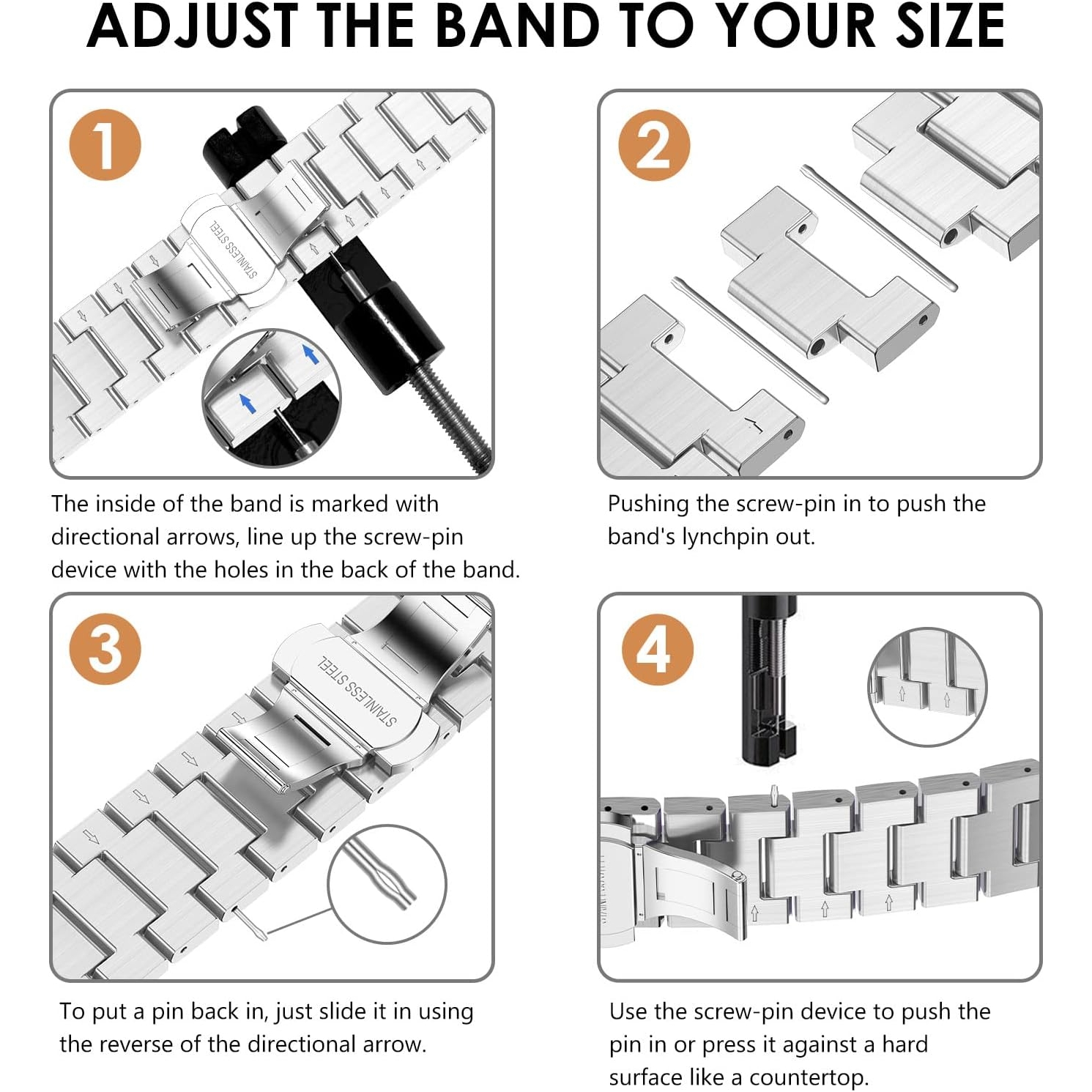 ADJUST THE BAND TO YOUR SIZE

1

STAINLESS STEEL

The inside of the band is marked with directional arrows, line up the screw-pin device with the holes in the back of the band.

2

Pushing the screw-pin in to push the band's lynchpin out.

3

STAINLESS STEEL

To put a pin back in, just slide it in using the reverse of the directional arrow.

4

Use the screw-pin device to push the pin in or press it against a hard surface like a countertop.