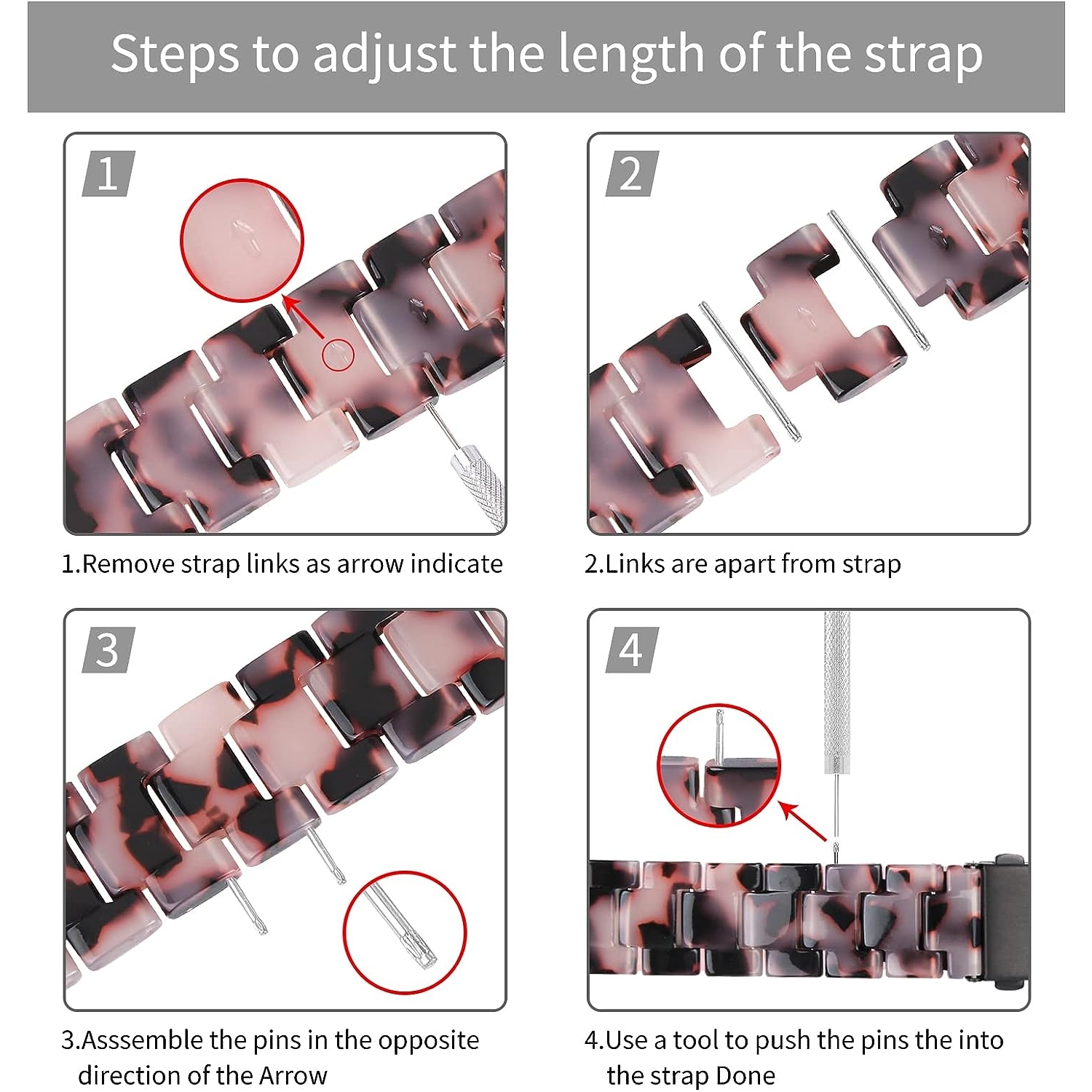 Steps to adjust the length of the strap

1

1.Remove strap links as arrow indicate

2

2.Links are apart from strap

3

3.Asssemble the pins in the opposite direction of the Arrow

4

4.Use a tool to push the pins the into the strap Done