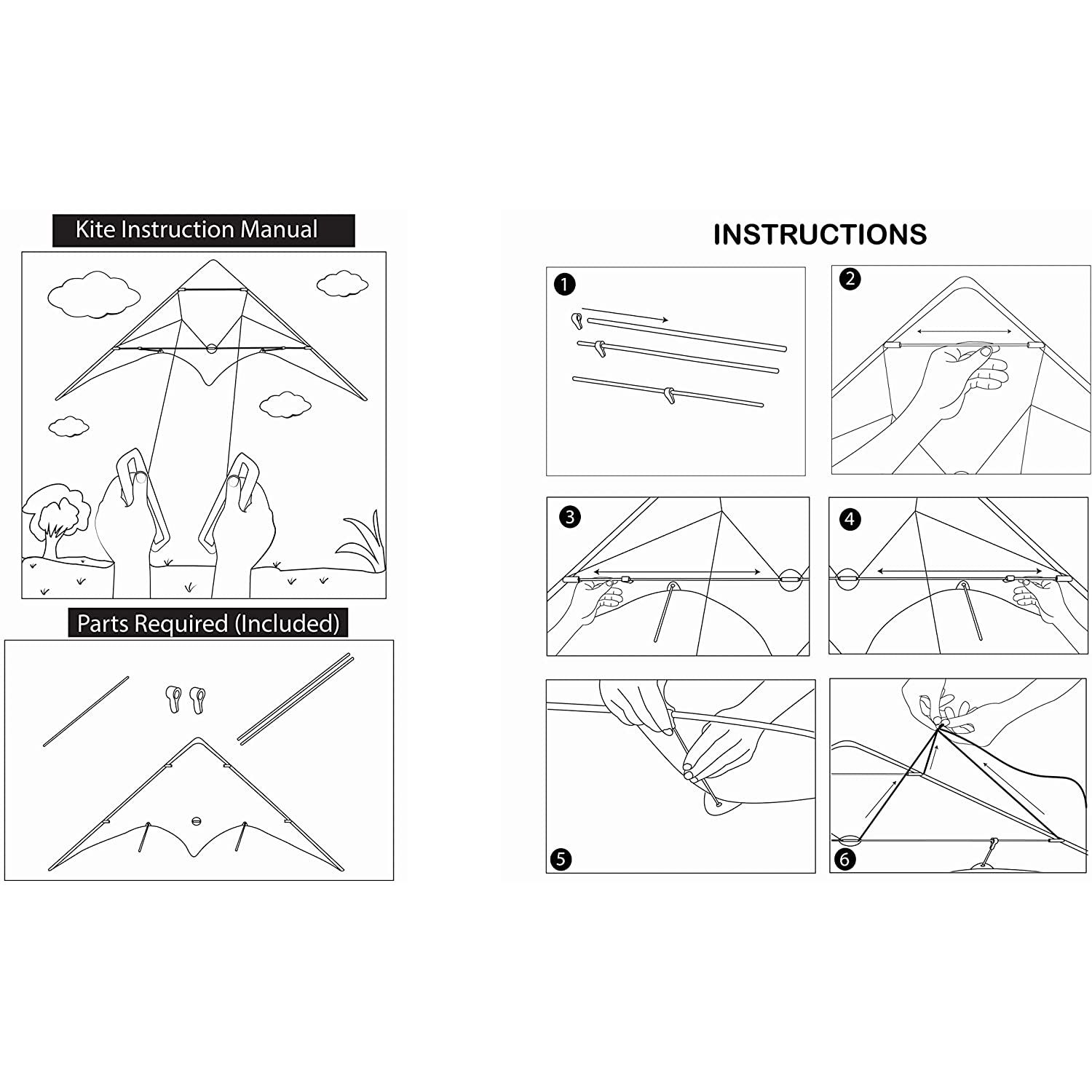 Kite Instruction Manual

Parts Required (Included)

INSTRUCTIONS

1

2

3

4

5

6