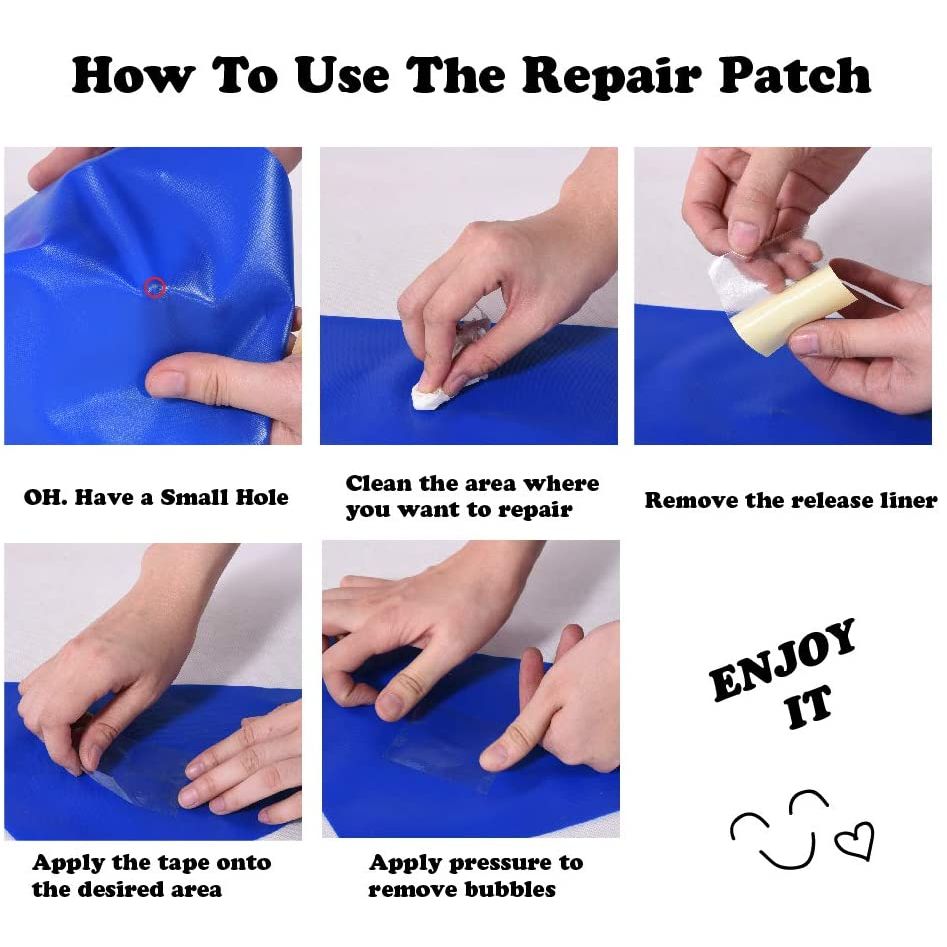 How To Use The Repair Patch

OH. Have a Small Hole

Clean the area where you want to repair

Remove the release liner

Apply the tape onto the desired area

Apply pressure to remove bubbles

ENJOY IT