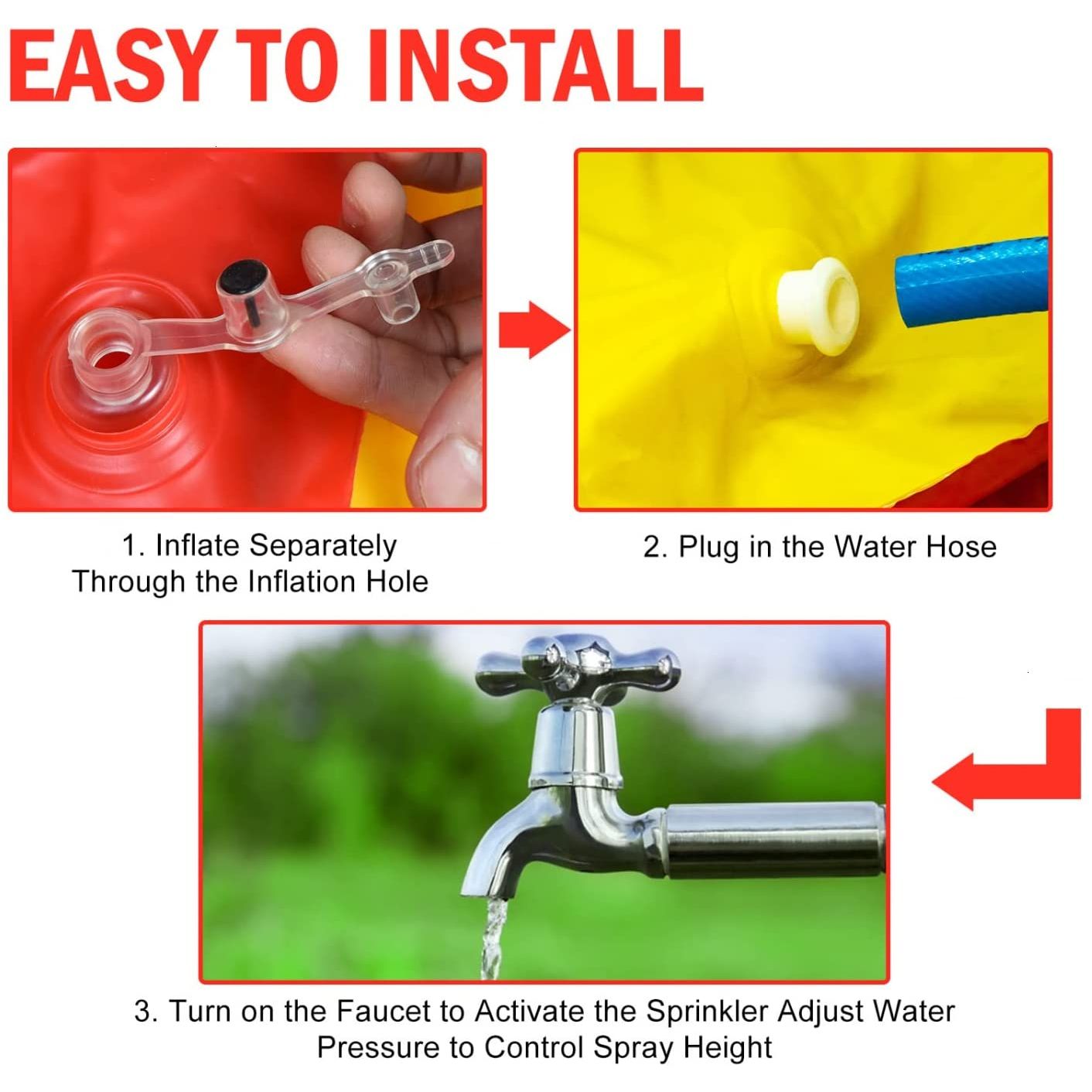 EASY TO INSTALL

1. Inflate Separately Through the Inflation Hole

2. Plug in the Water Hose

3. Turn on the Faucet to Activate the Sprinkler Adjust Water Pressure to Control Spray Height