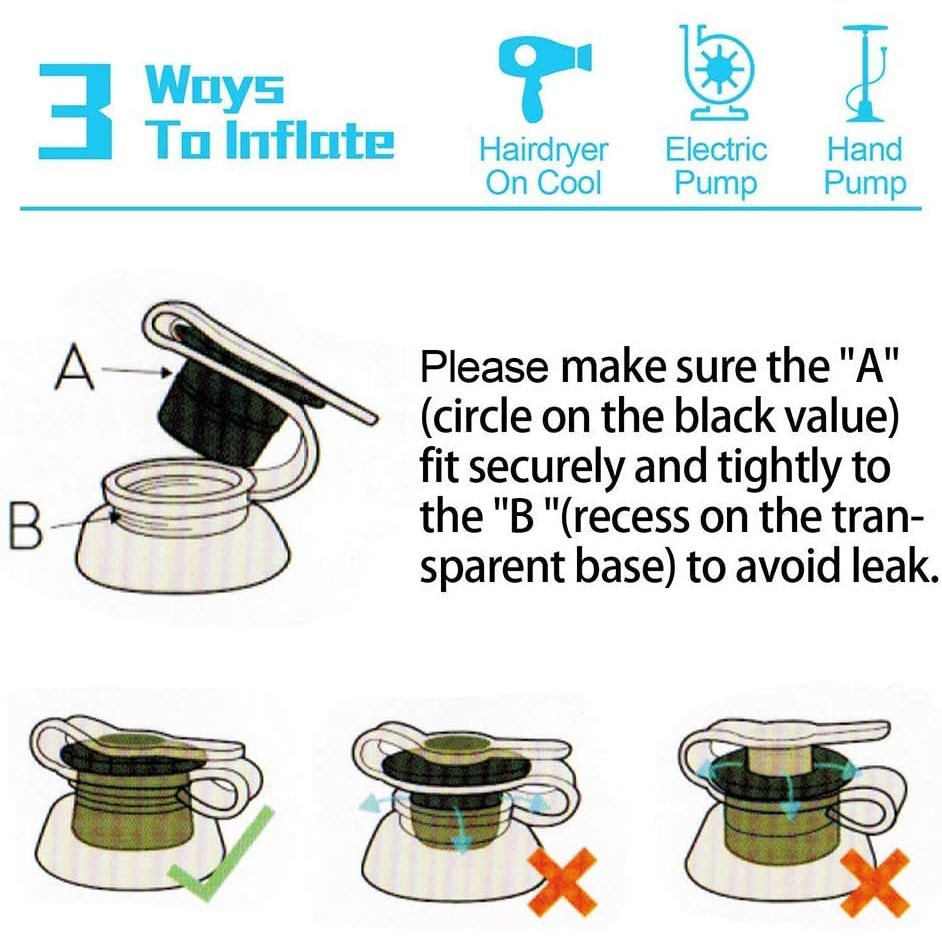 3 Ways To Inflate

Hairdryer On Cool

Electric Pump

Hand Pump

A

B

Please make sure the "A" (circle on the black value) fit securely and tightly to the "B "(recess on the transparent base) to avoid leak.