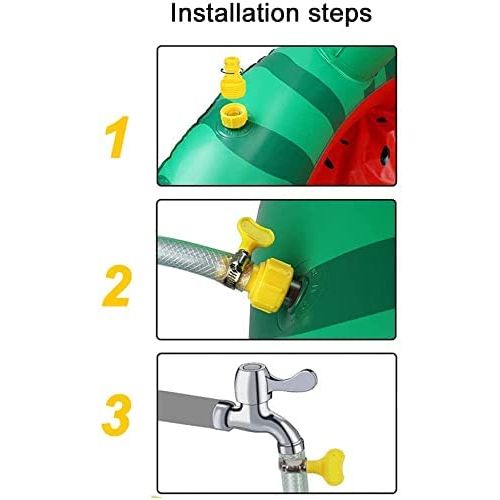 Installation steps

1

2

3