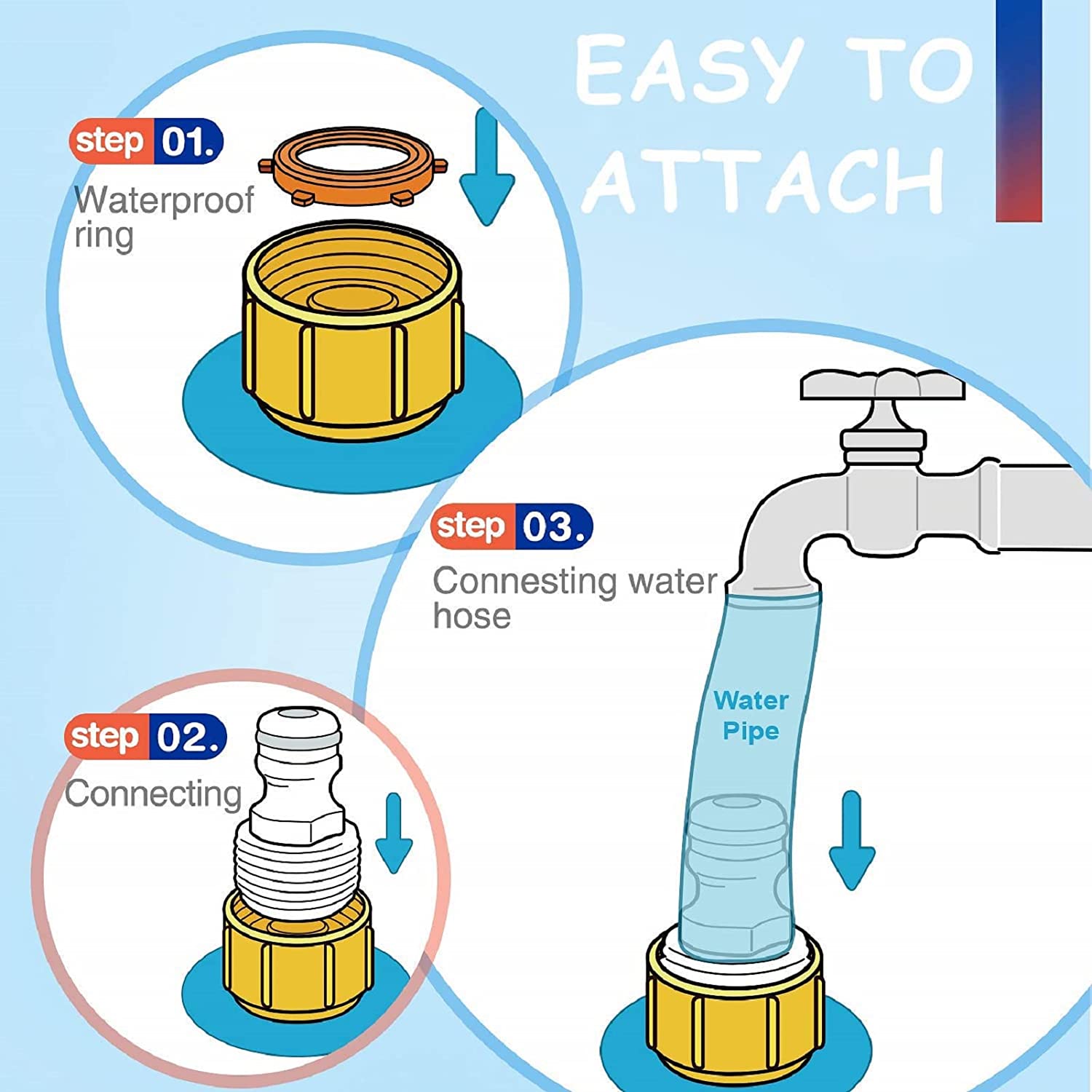 EASY TO ATTACH

step 01.
Waterproof ring

step 03.
Connesting water hose

Water Pipe

step 02.
Connecting