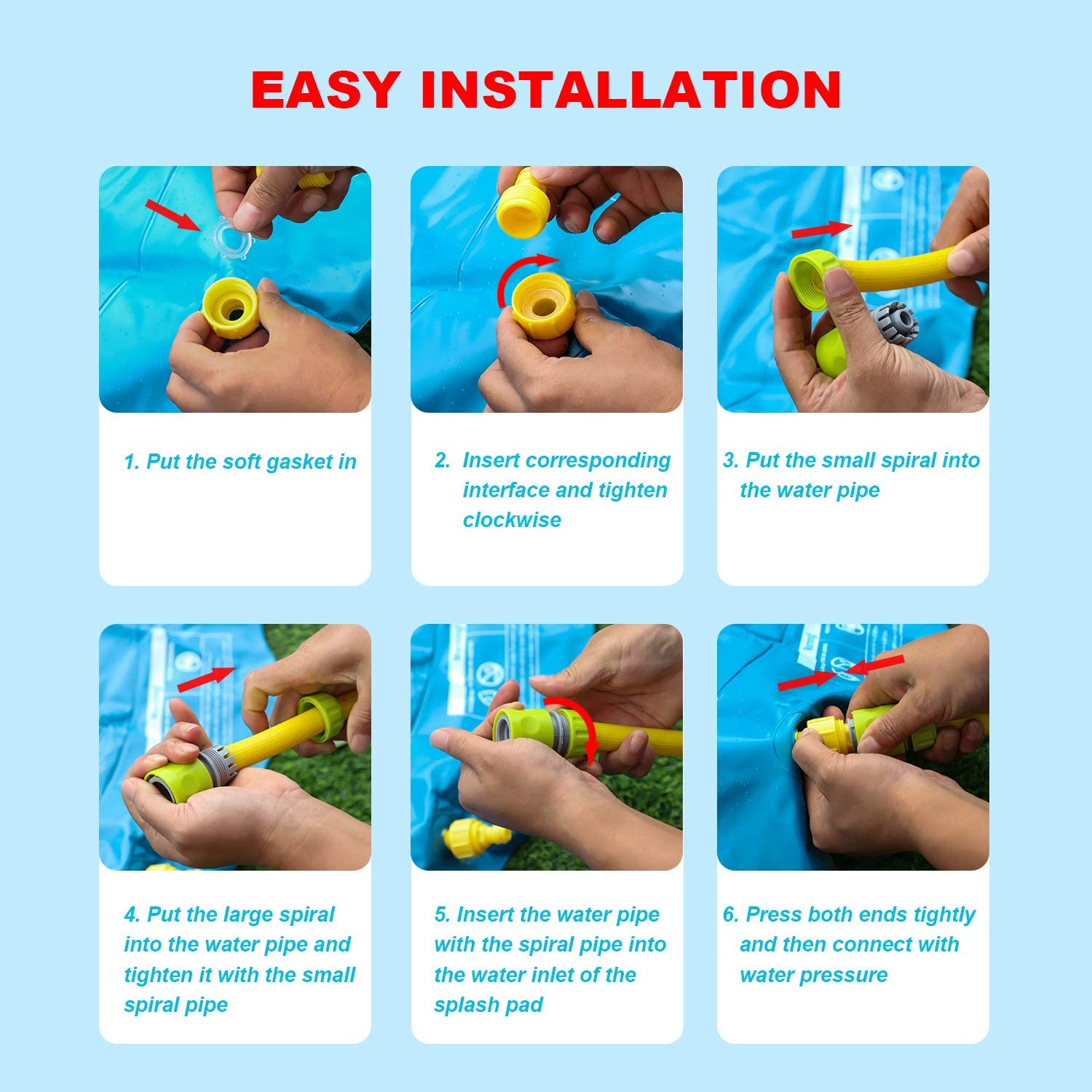 EASY INSTALLATION

1. Put the soft gasket in

2. Insert corresponding interface and tighten clockwise

3. Put the small spiral into the water pipe

4. Put the large spiral into the water pipe and tighten it with the small spiral pipe

5. Insert the water pipe with the spiral pipe into the water inlet of the splash pad

6. Press both ends tightly and then connect with water pressure