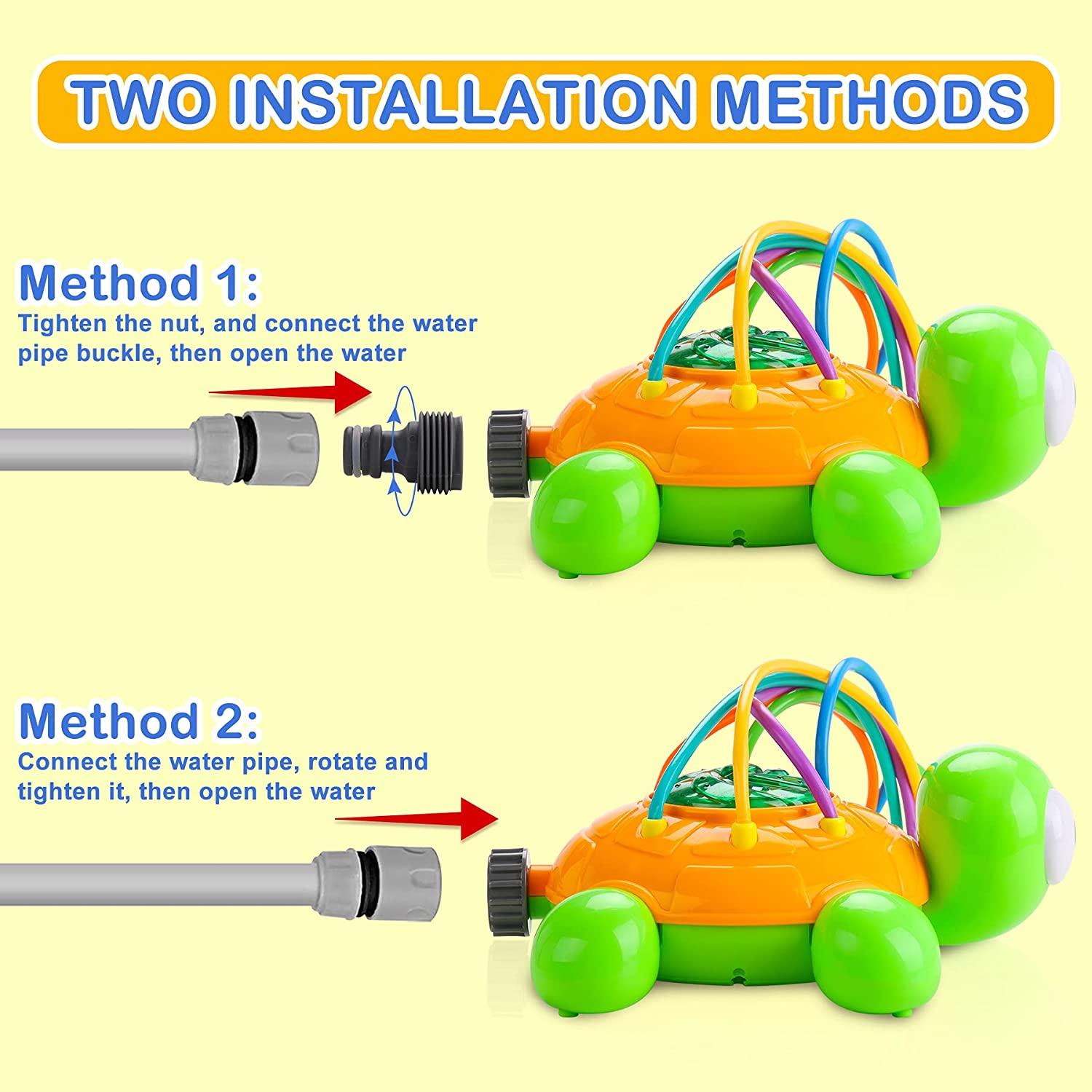 TWO INSTALLATION METHODS

Method 1:
Tighten the nut, and connect the water pipe buckle, then open the water

Method 2:
Connect the water pipe, rotate and tighten it, then open the water