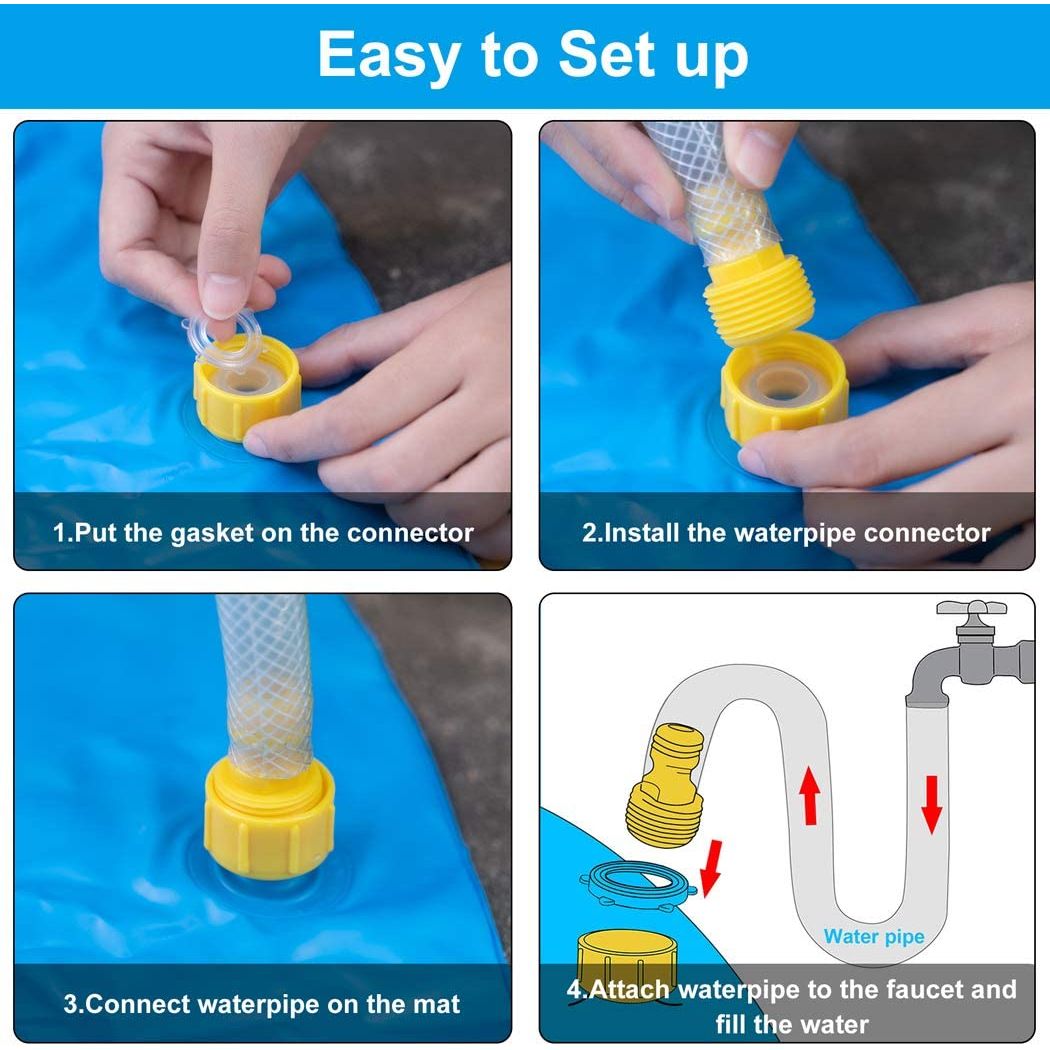 Easy to Set up

1.Put the gasket on the connector

2.Install the waterpipe connector

3.Connect waterpipe on the mat

Water pipe

4.Attach waterpipe to the faucet and fill the water