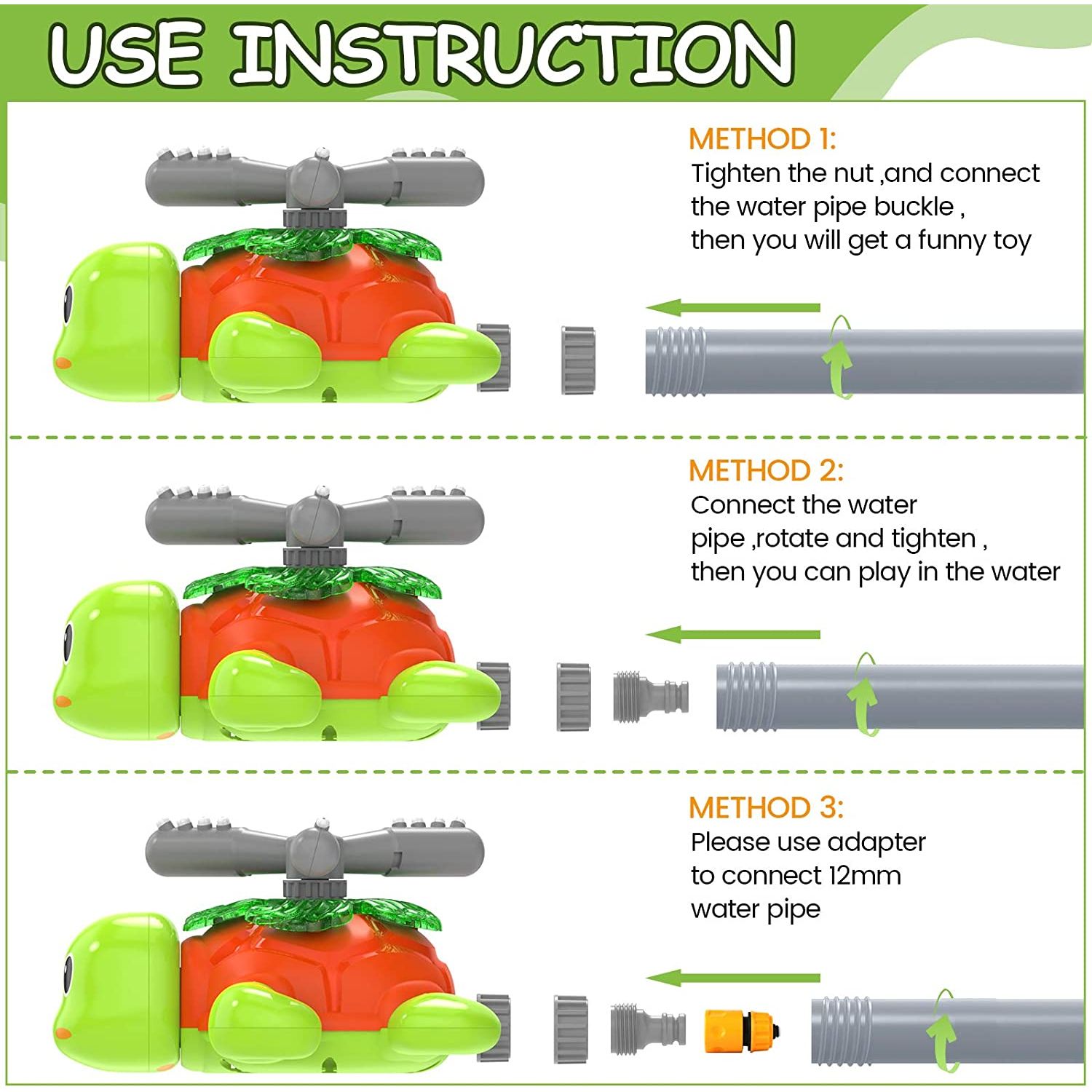 USE INSTRUCTION

METHOD 1:
Tighten the nut ,and connect the water pipe buckle ,
then you will get a funny toy

METHOD 2:
Connect the water pipe ,rotate and tighten ,
then you can play in the water

METHOD 3:
Please use adapter to connect 12mm water pipe