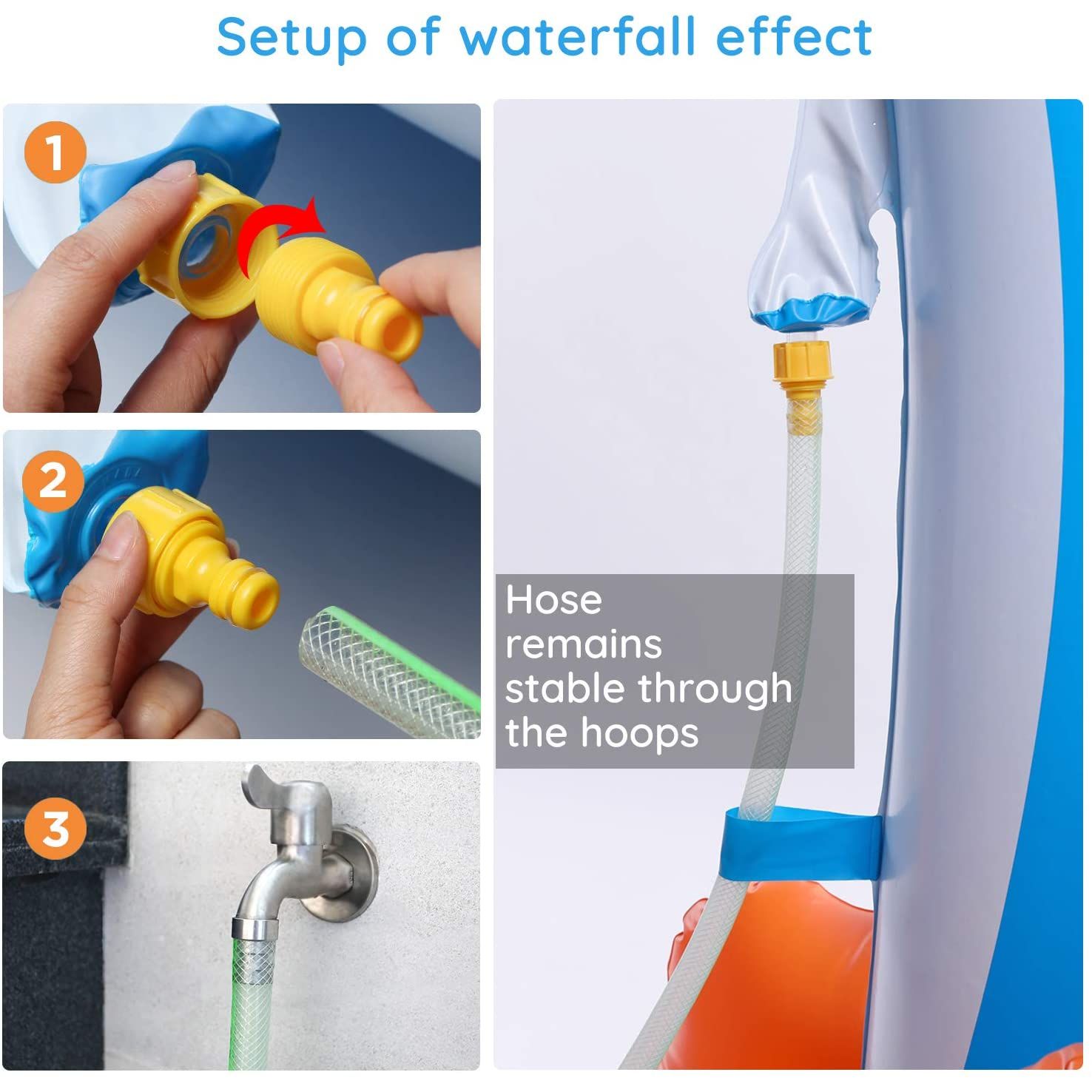 Setup of waterfall effect

1

2

3

Hose remains stable through the hoops