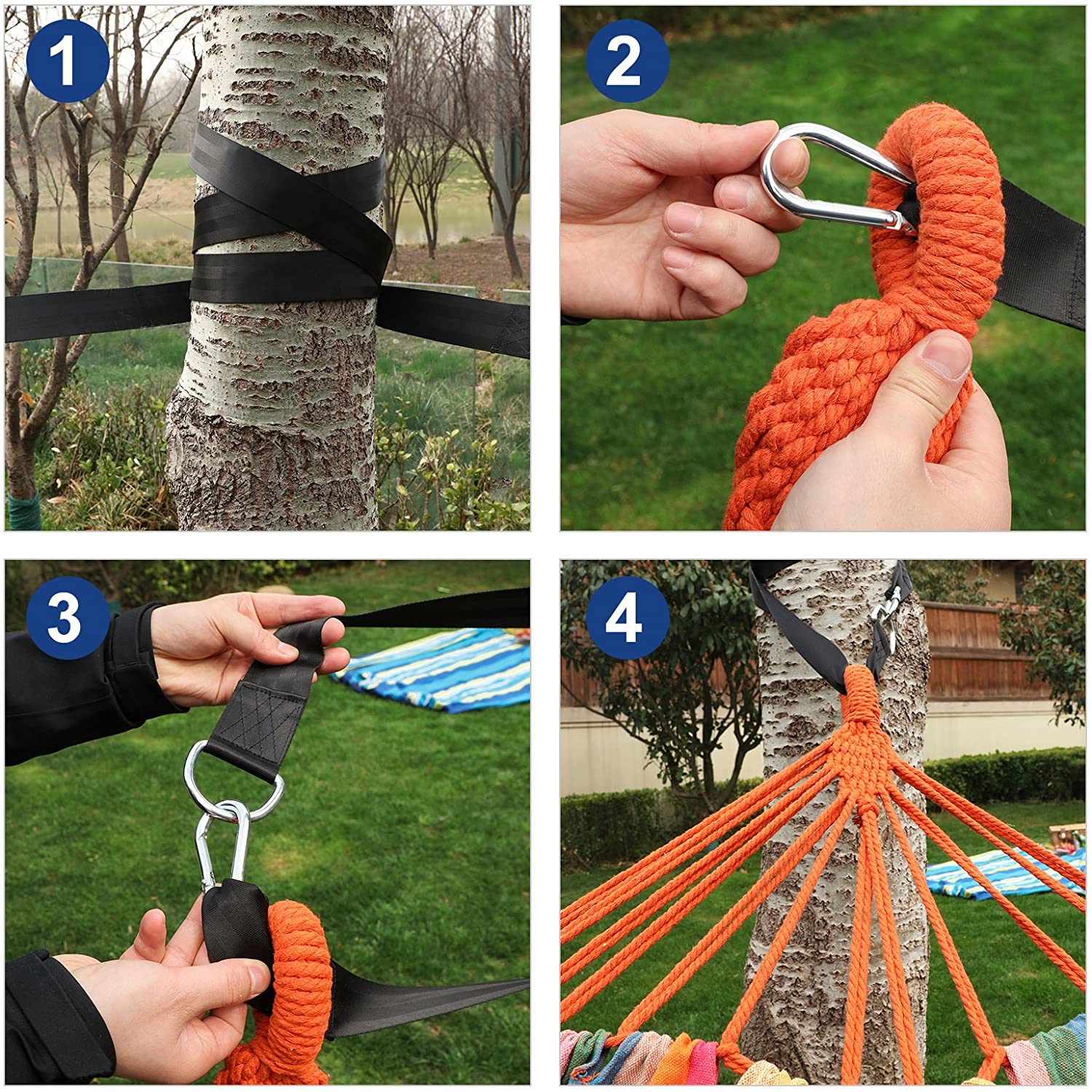 1

2

3

4