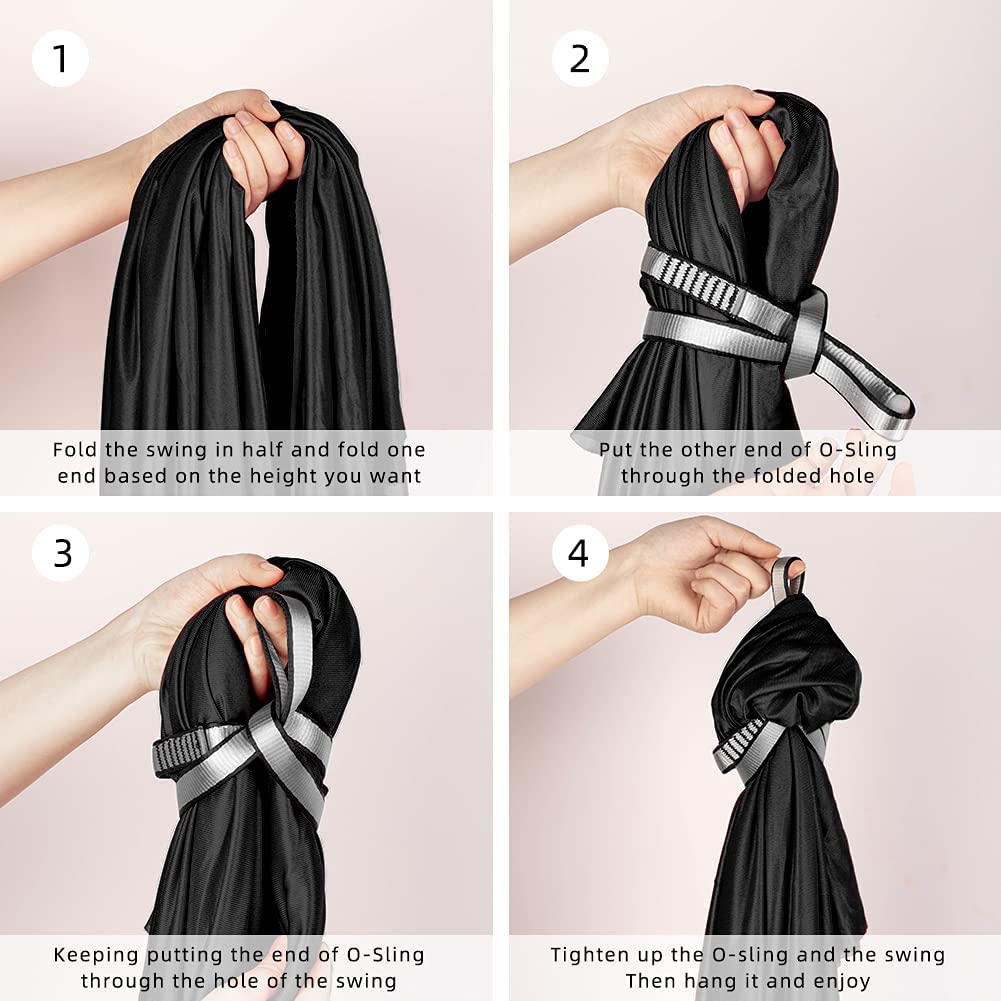 1

Fold the swing in half and fold one end based on the height you want

2

Put the other end of O-Sling through the folded hole

3

Keeping putting the end of O-Sling through the hole of the swing

4

Tighten up the O-sling and the swing
Then hang it and enjoy