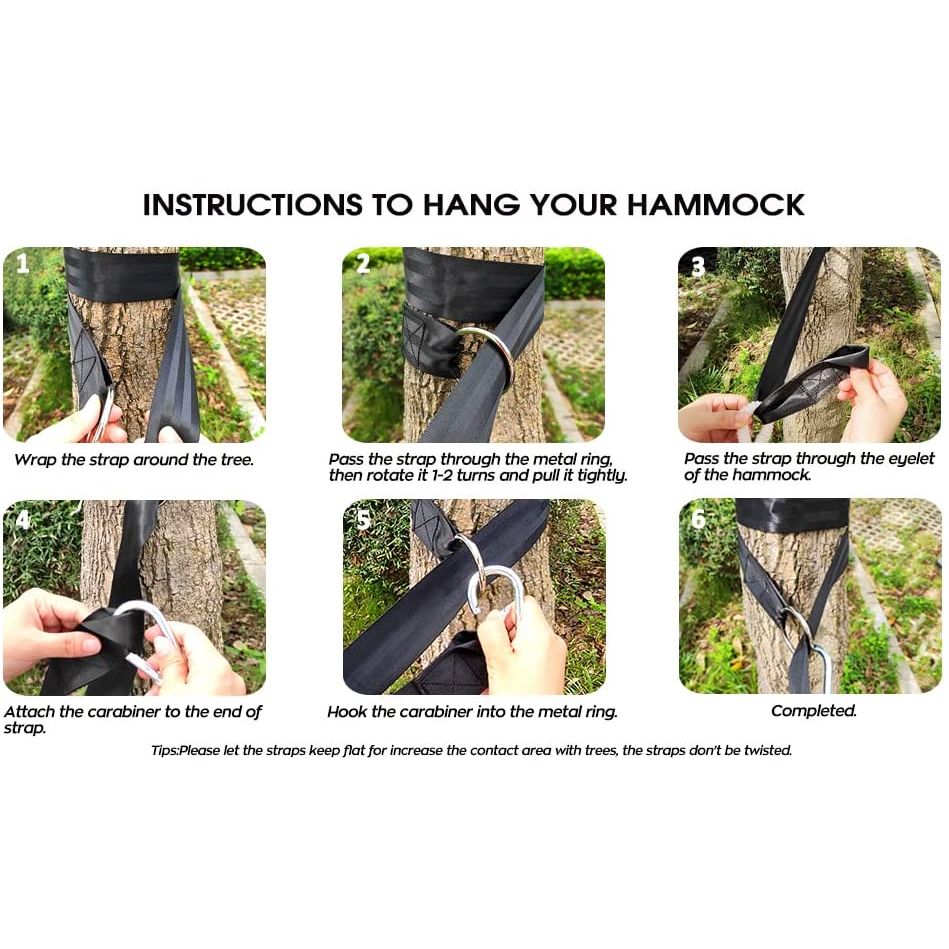 INSTRUCTIONS TO HANG YOUR HAMMOCK

1

Wrap the strap around the tree.

2

Pass the strap through the metal ring, then rotate it 1-2 turns and pull it tightly.

3

Pass the strap through the eyelet of the hammock.

4

Attach the carabiner to the end of strap.

5

Hook the carabiner into the metal ring.

6

Completed.

Tips:Please let the straps keep flat for increase the contact area with trees, the straps don't be twisted.