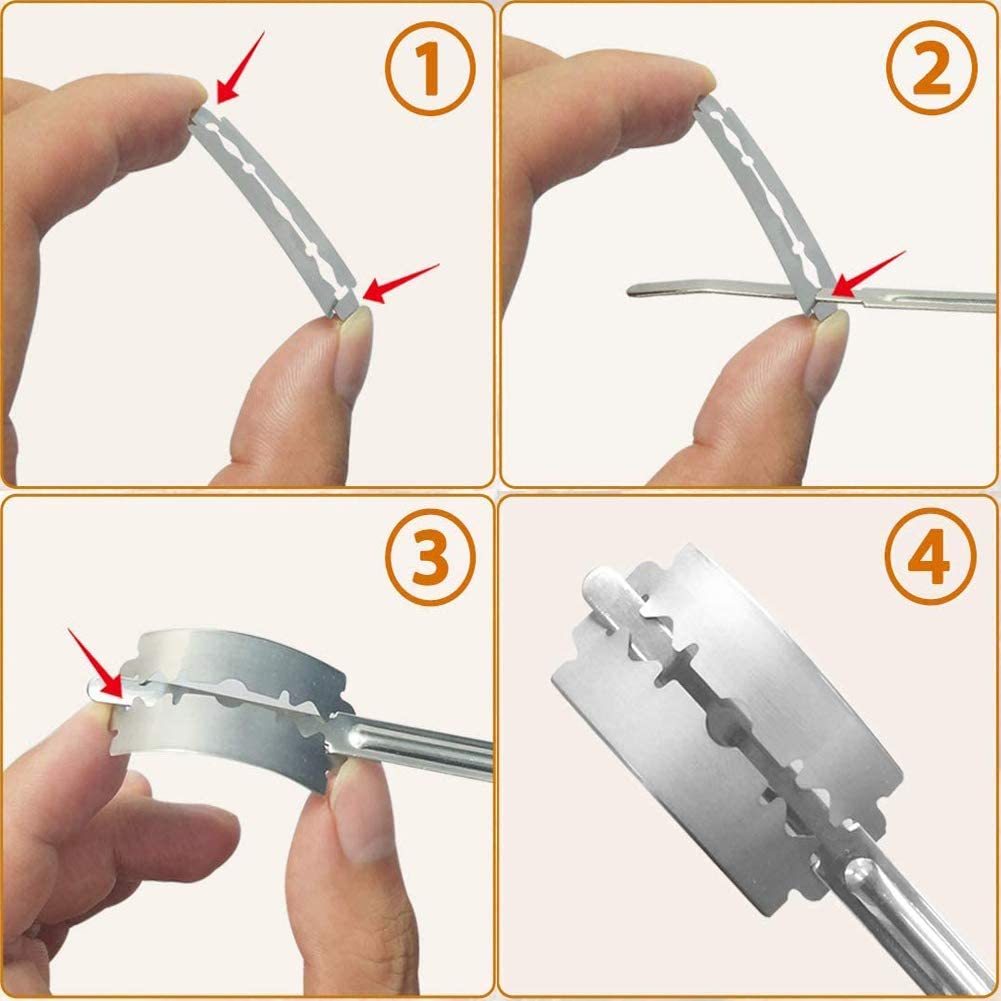 1

2

3

4