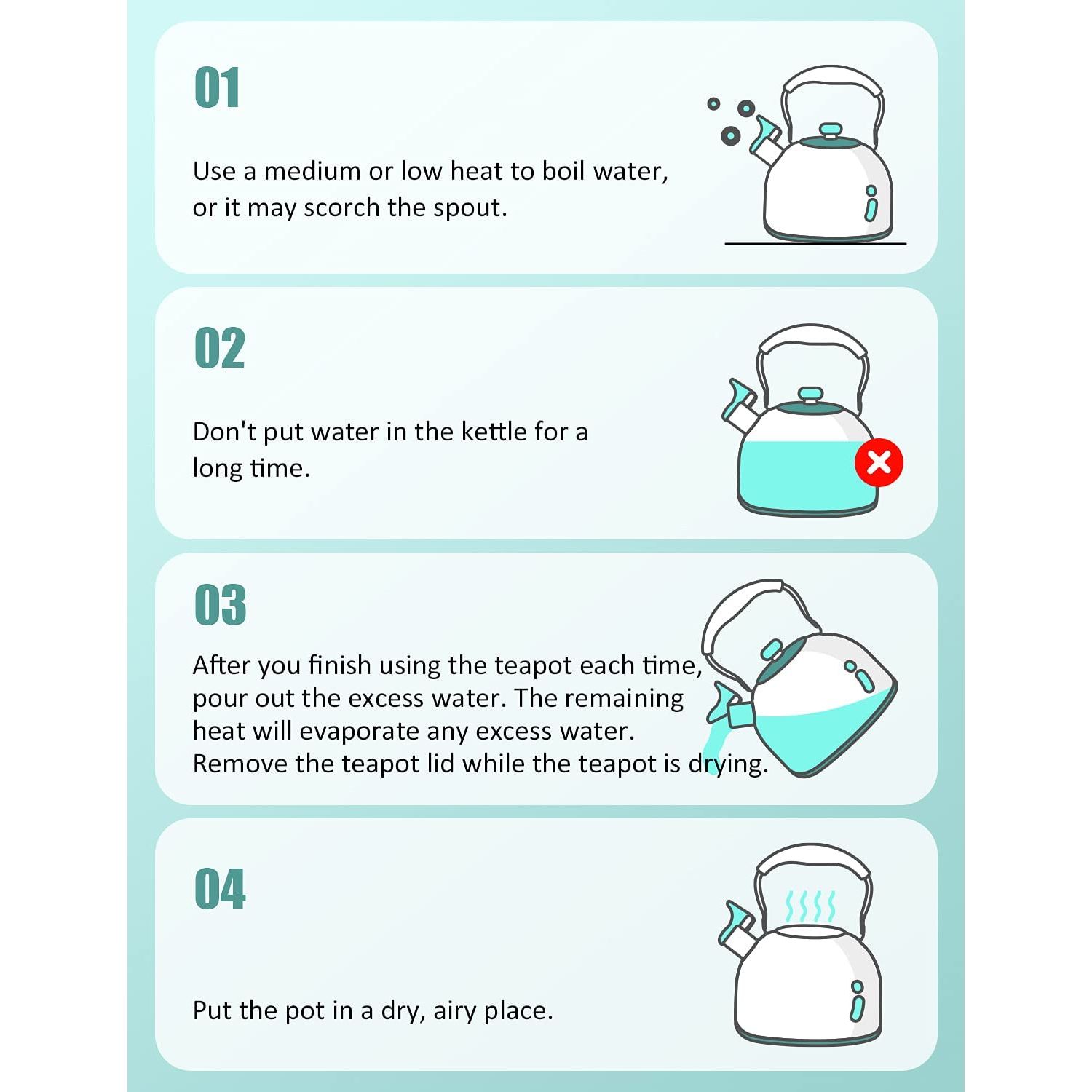 01

Use a medium or low heat to boil water, or it may scorch the spout.

02

Don't put water in the kettle for a long time.

03

After you finish using the teapot each time, pour out the excess water. The remaining heat will evaporate any excess water. Remove the teapot lid while the teapot is drying.

04

Put the pot in a dry, airy place.