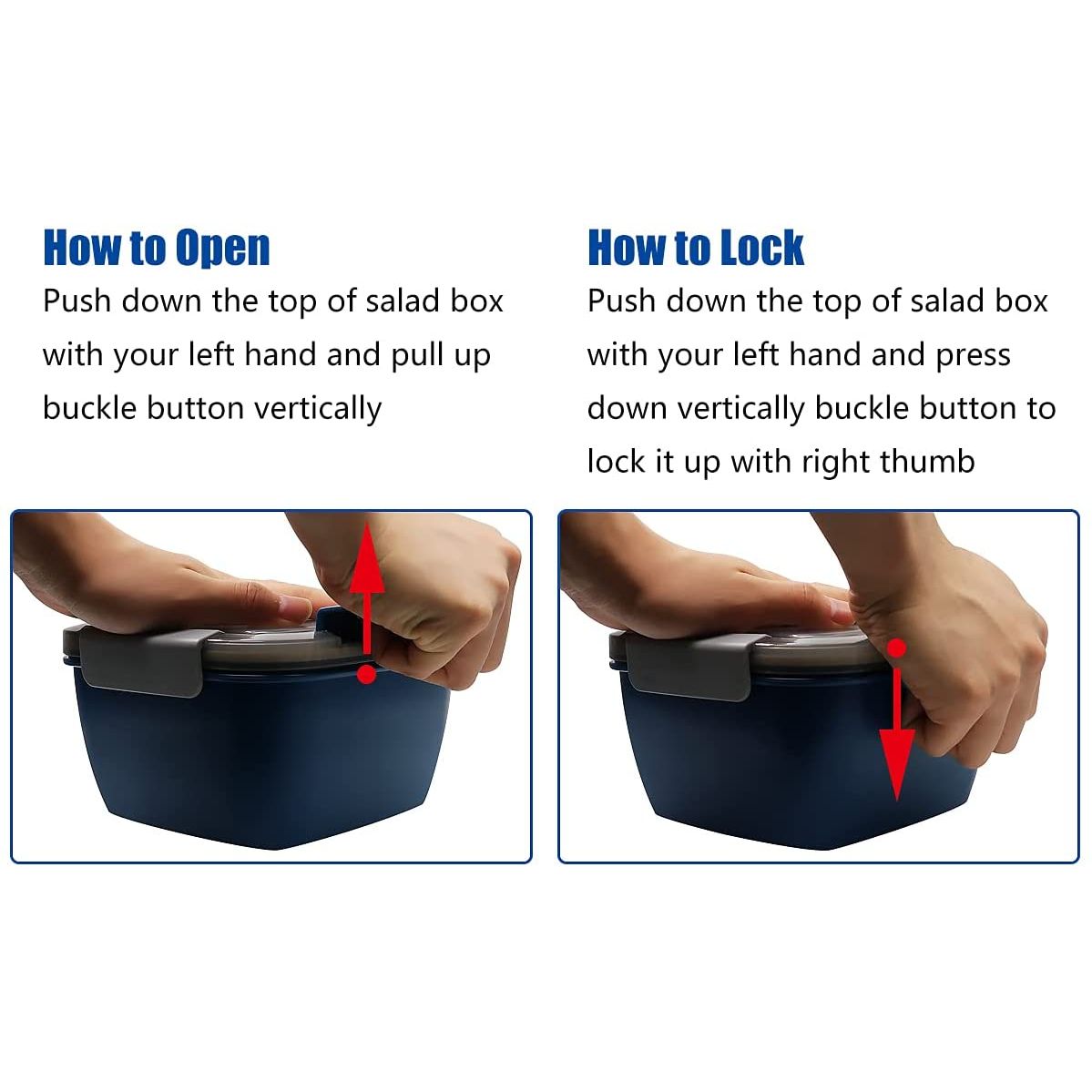 How to Open

Push down the top of salad box with your left hand and pull up buckle button vertically

How to Lock

Push down the top of salad box with your left hand and press down vertically buckle button to lock it up with right thumb