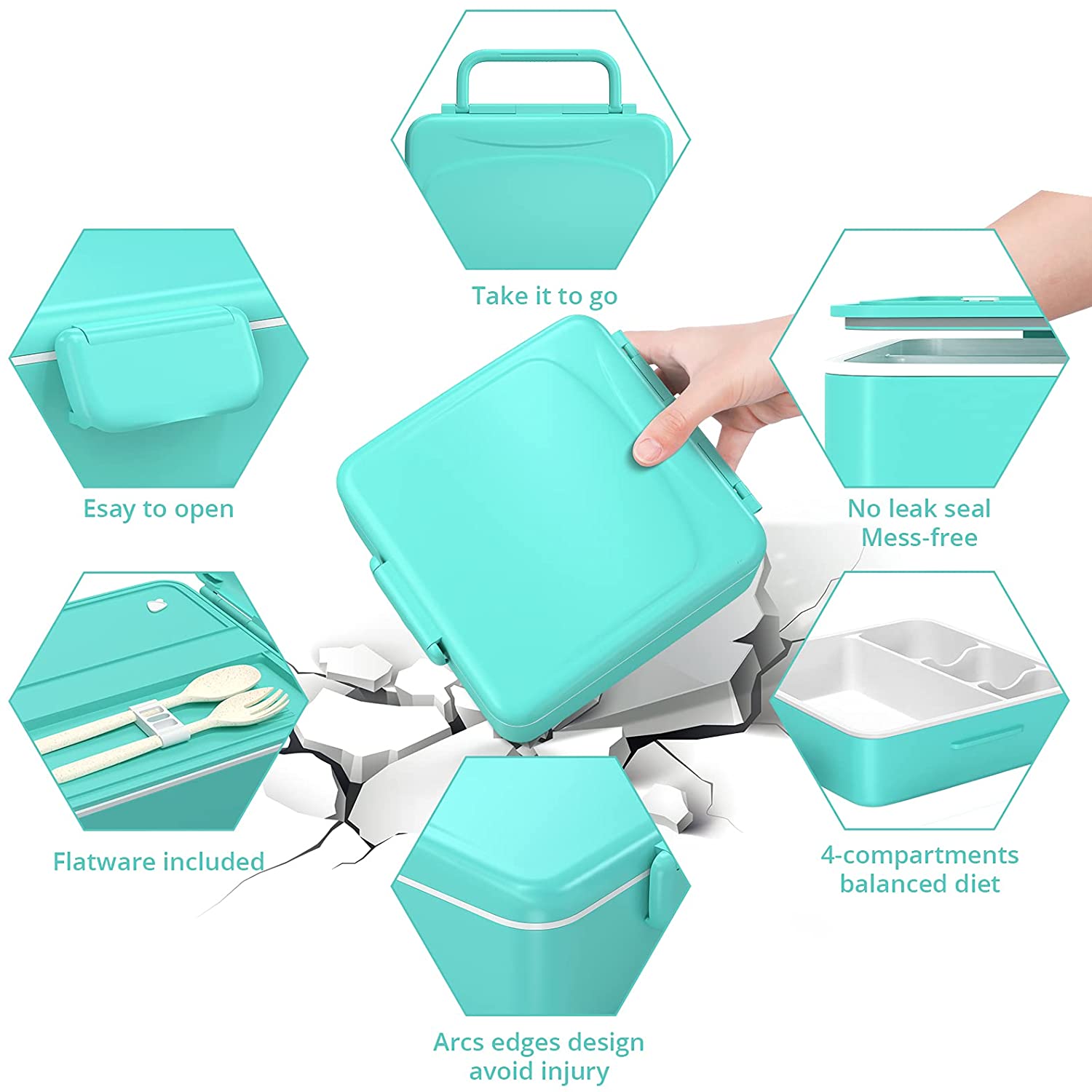 Take it to go

Esay to open

No leak seal
Mess-free

Flatware included

4-compartments
balanced diet

Arcs edges design
avoid injury