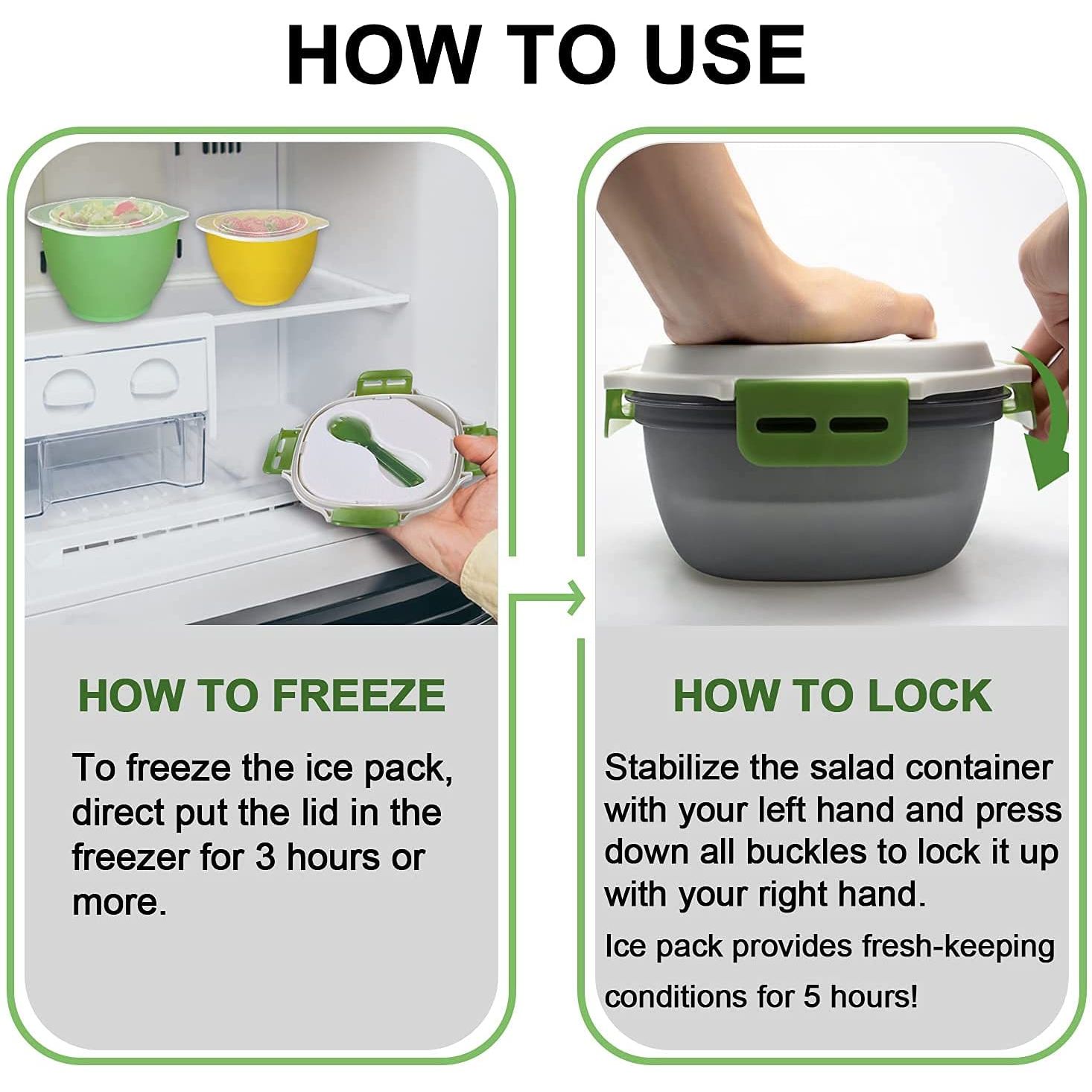 HOW TO USE

HOW TO FREEZE

To freeze the ice pack, direct put the lid in the freezer for 3 hours or more.

HOW TO LOCK

Stabilize the salad container with your left hand and press down all buckles to lock it up with your right hand.

Ice pack provides fresh-keeping conditions for 5 hours!