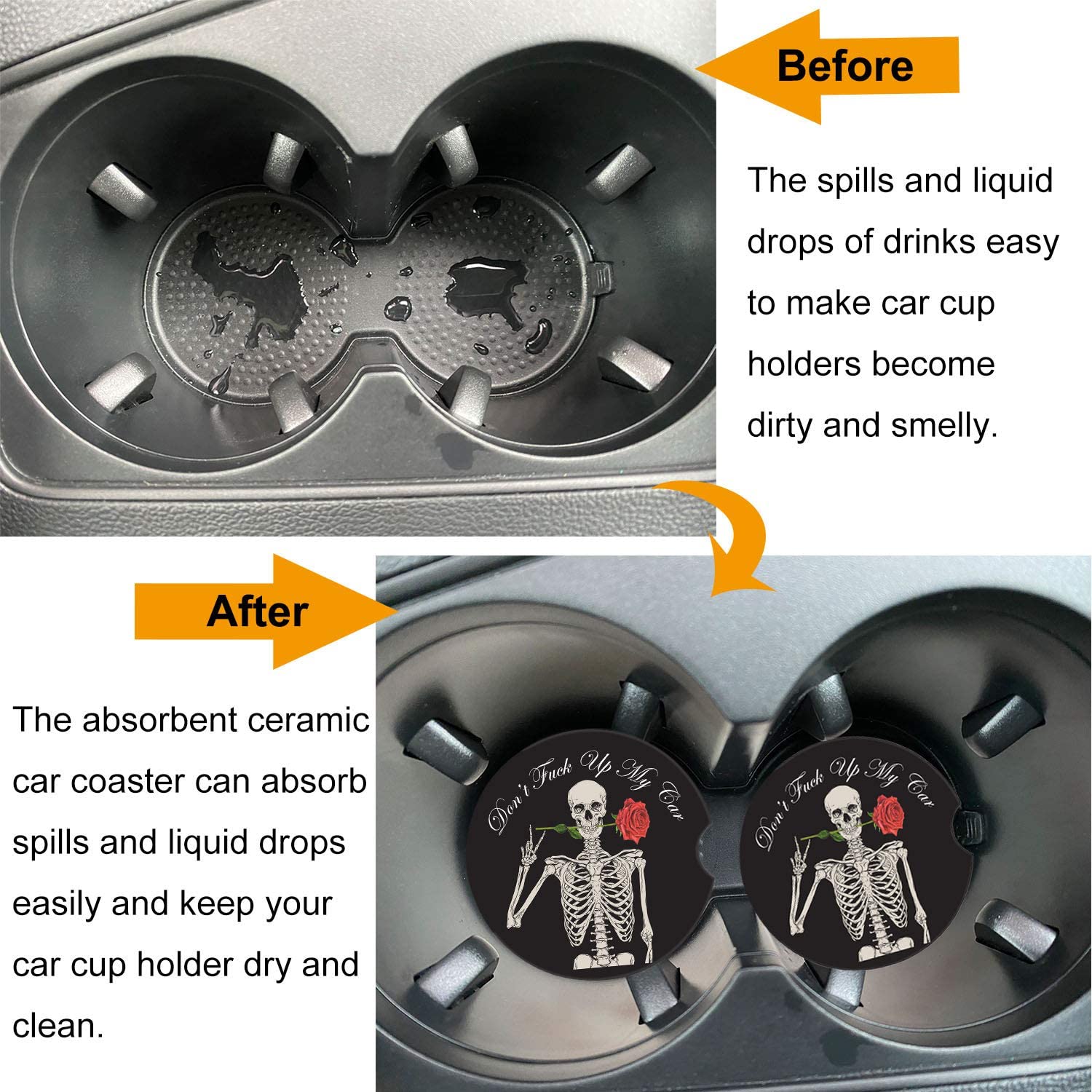 Before

The spills and liquid drops of drinks easy to make car cup holders become dirty and smelly.

After

The absorbent ceramic car coaster can absorb spills and liquid drops easily and keep your car cup holder dry and clean.

Don't Fuck Up My Car

Don't Fuck Up My Car