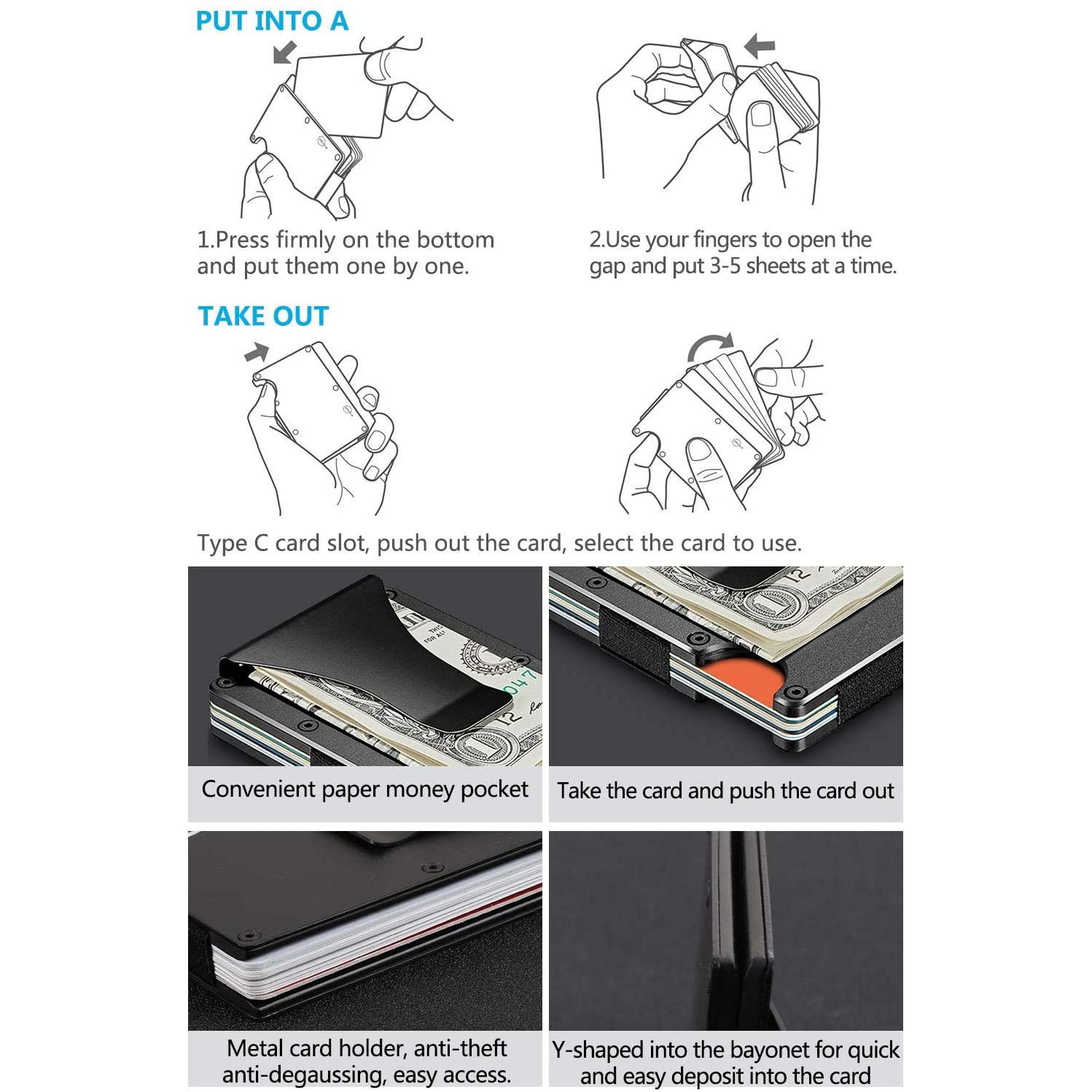 PUT INTO A

1.Press firmly on the bottom and put them one by one.

2.Use your fingers to open the gap and put 3-5 sheets at a time.

TAKE OUT

Type C card slot, push out the card, select the card to use.

Convenient paper money pocket

Take the card and push the card out

Metal card holder, anti-theft anti-degaussing, easy access.

Y-shaped into the bayonet for quick and easy deposit into the card