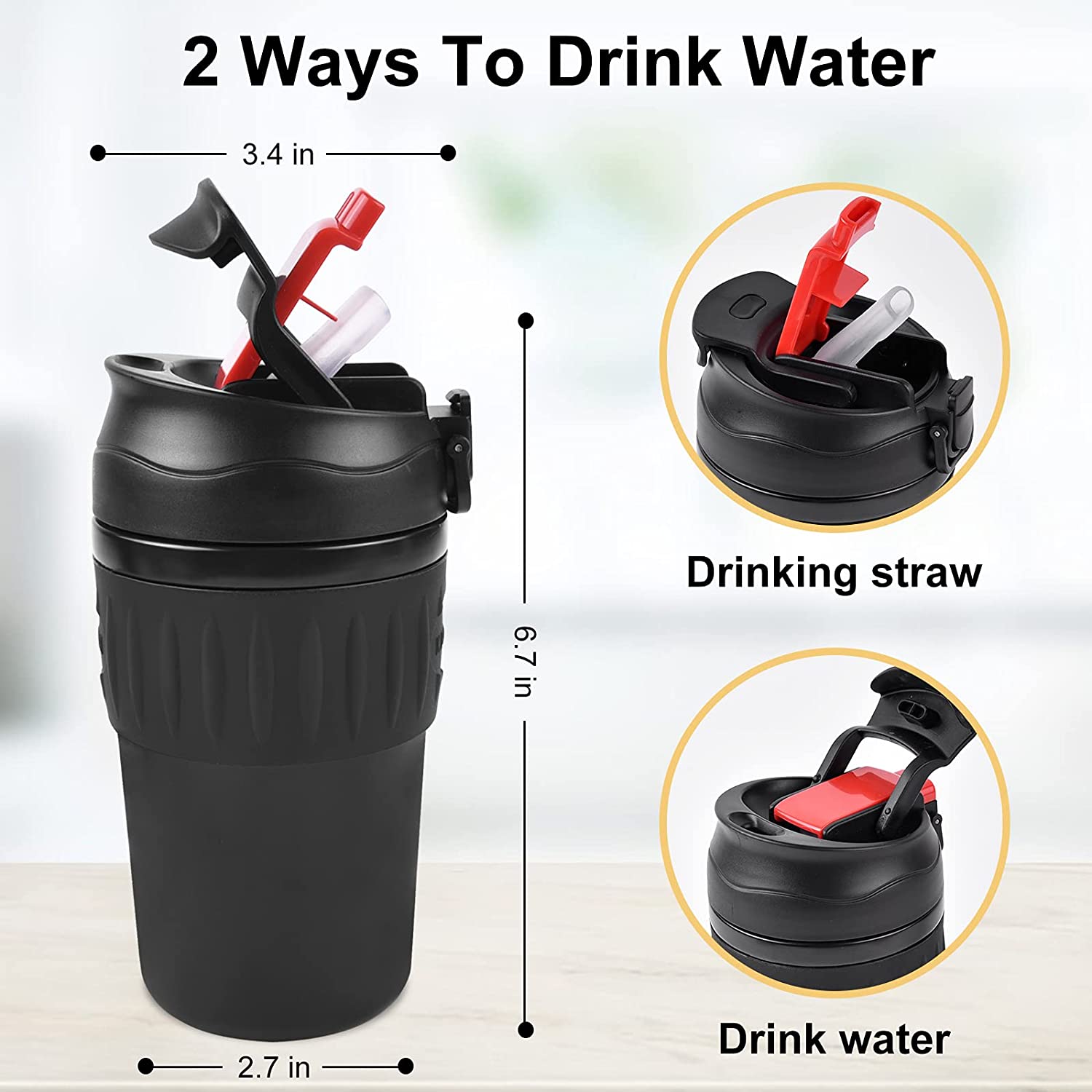 2 Ways To Drink Water

3.4 in

6.7 in

2.7 in

Drinking straw

Drink water