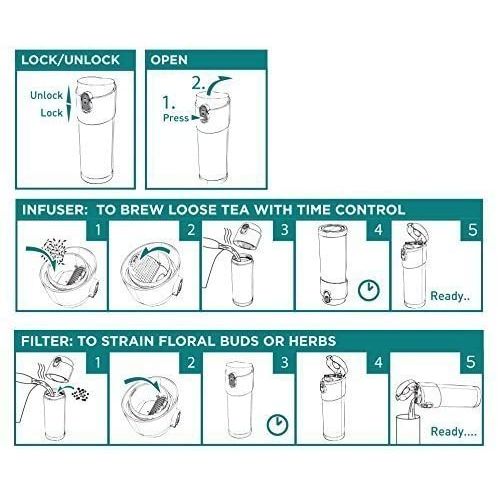 LOCK/UNLOCK

Unlock
Lock

OPEN

2.
1.
Press

INFUSER: TO BREW LOOSE TEA WITH TIME CONTROL

1
2
3
4
5
Ready..

FILTER: TO STRAIN FLORAL BUDS OR HERBS

1
2
3
4
5
Ready....