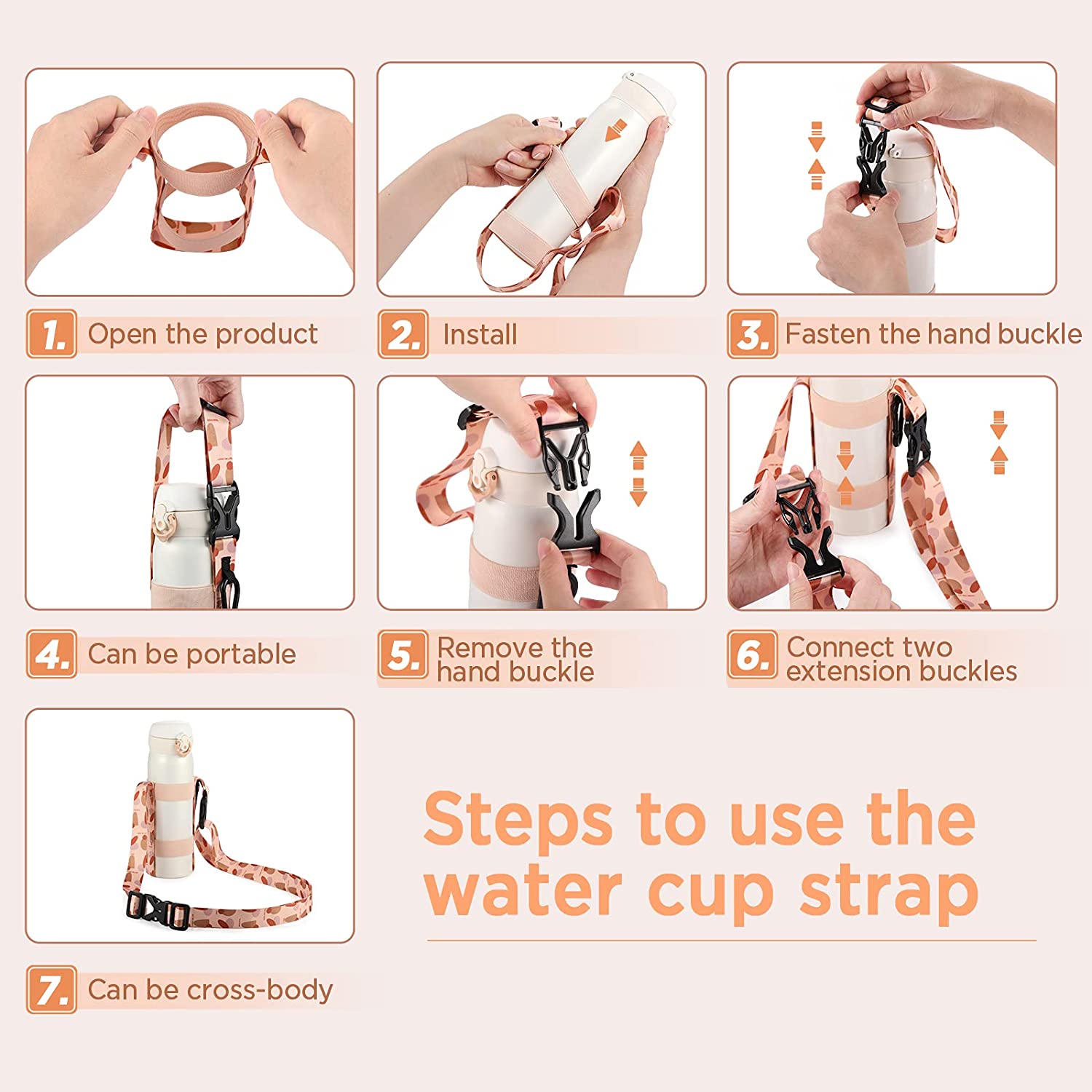 1. Open the product

2. Install

3. Fasten the hand buckle

4. Can be portable

5. Remove the hand buckle

6. Connect two extension buckles

7. Can be cross-body

Steps to use the water cup strap