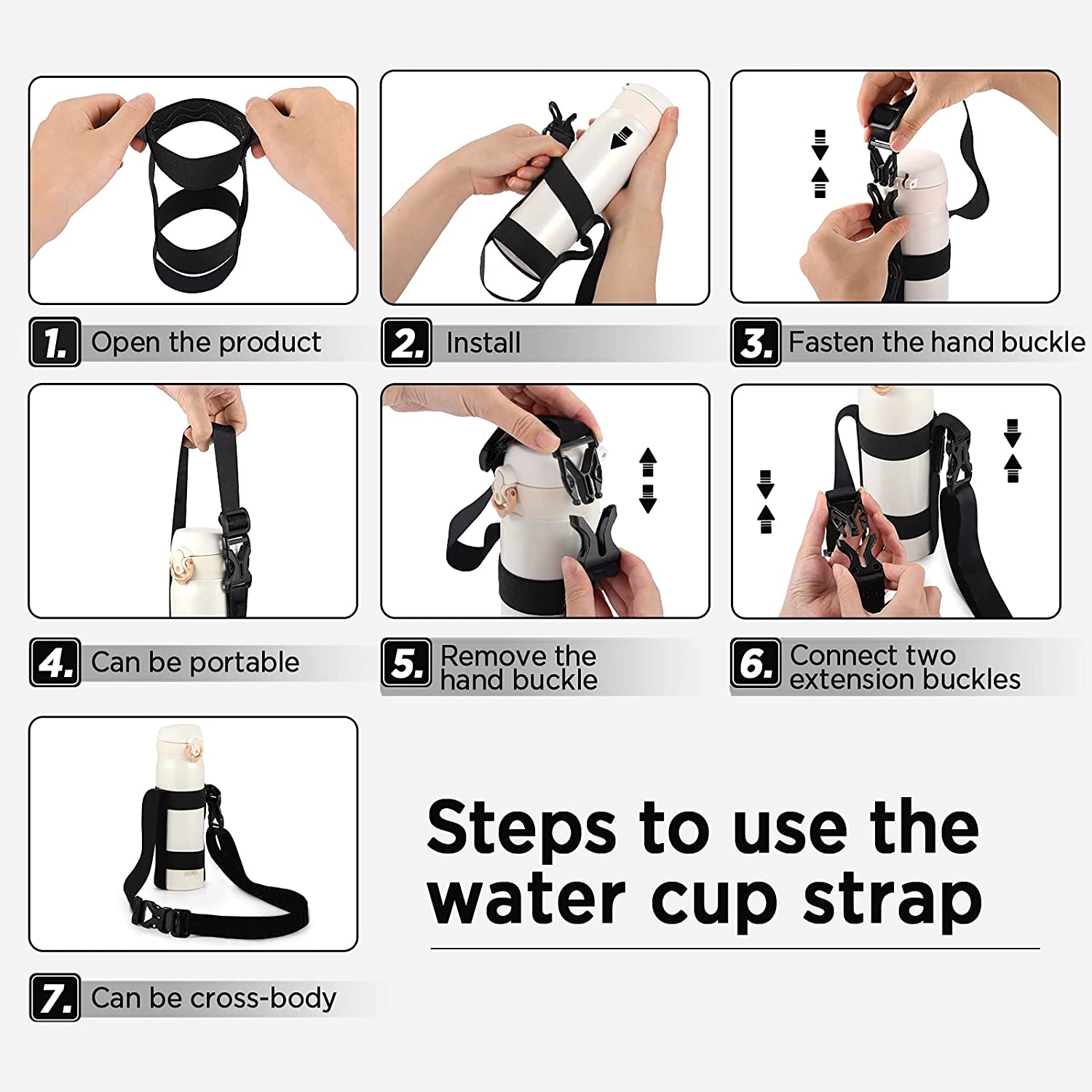 1. Open the product

2. Install

3. Fasten the hand buckle

4. Can be portable

5. Remove the hand buckle

6. Connect two extension buckles

7. Can be cross-body

Steps to use the water cup strap