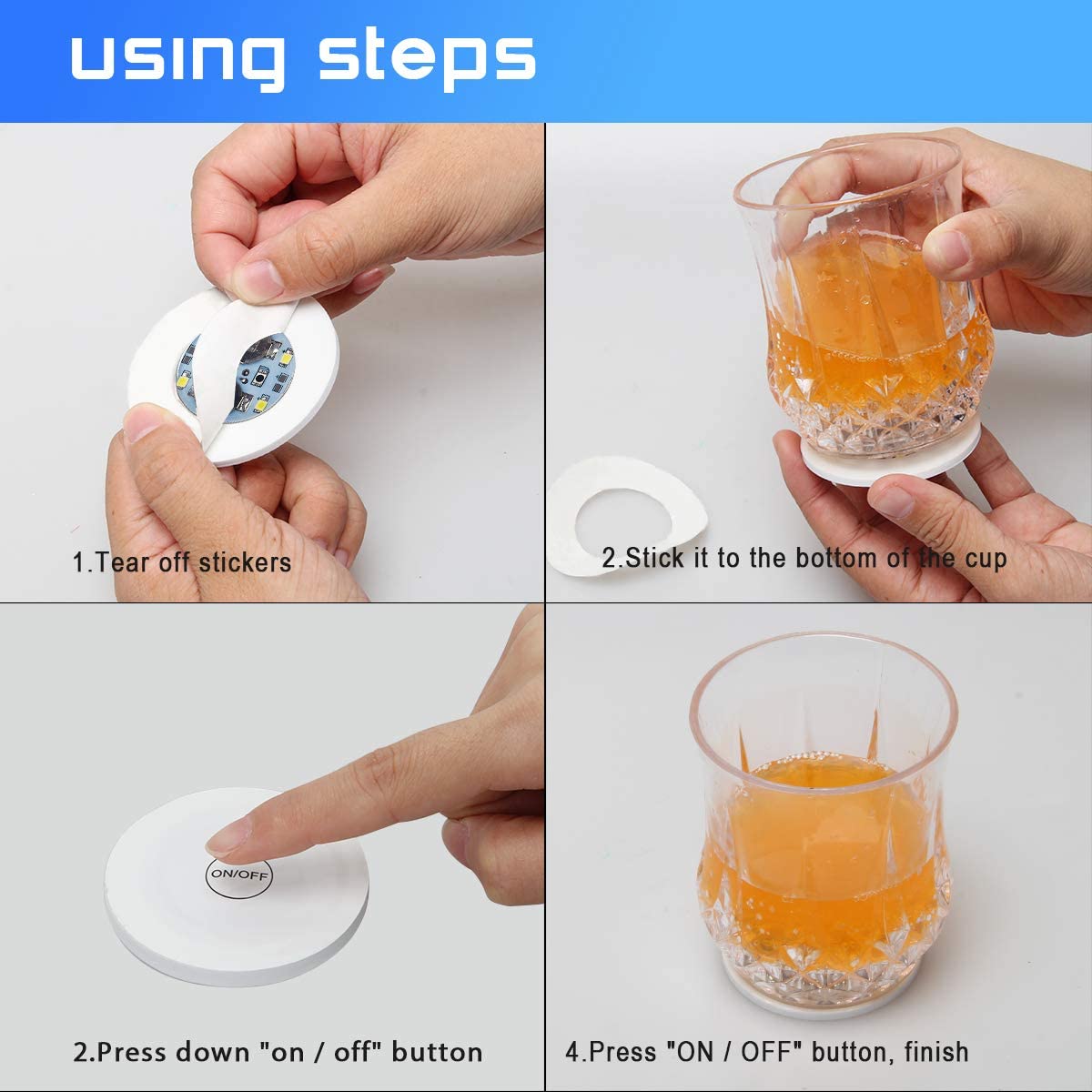 using steps

1.Tear off stickers

2.Stick it to the bottom of the cup

ON/OFF

2.Press down "on / off" button

4.Press "ON / OFF" button, finish