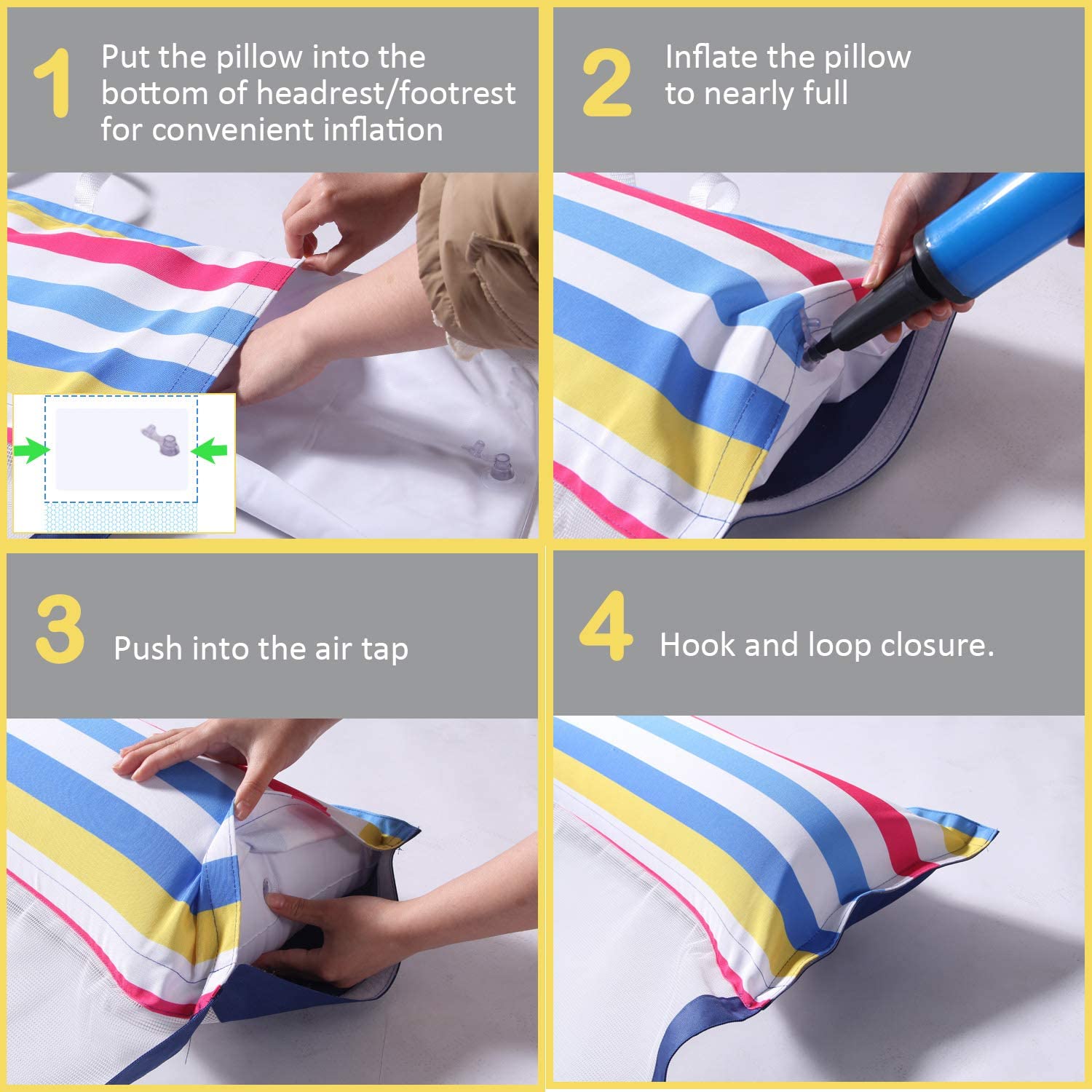 1 Put the pillow into the bottom of headrest/footrest for convenient inflation

2 Inflate the pillow to nearly full

3 Push into the air tap

4 Hook and loop closure.