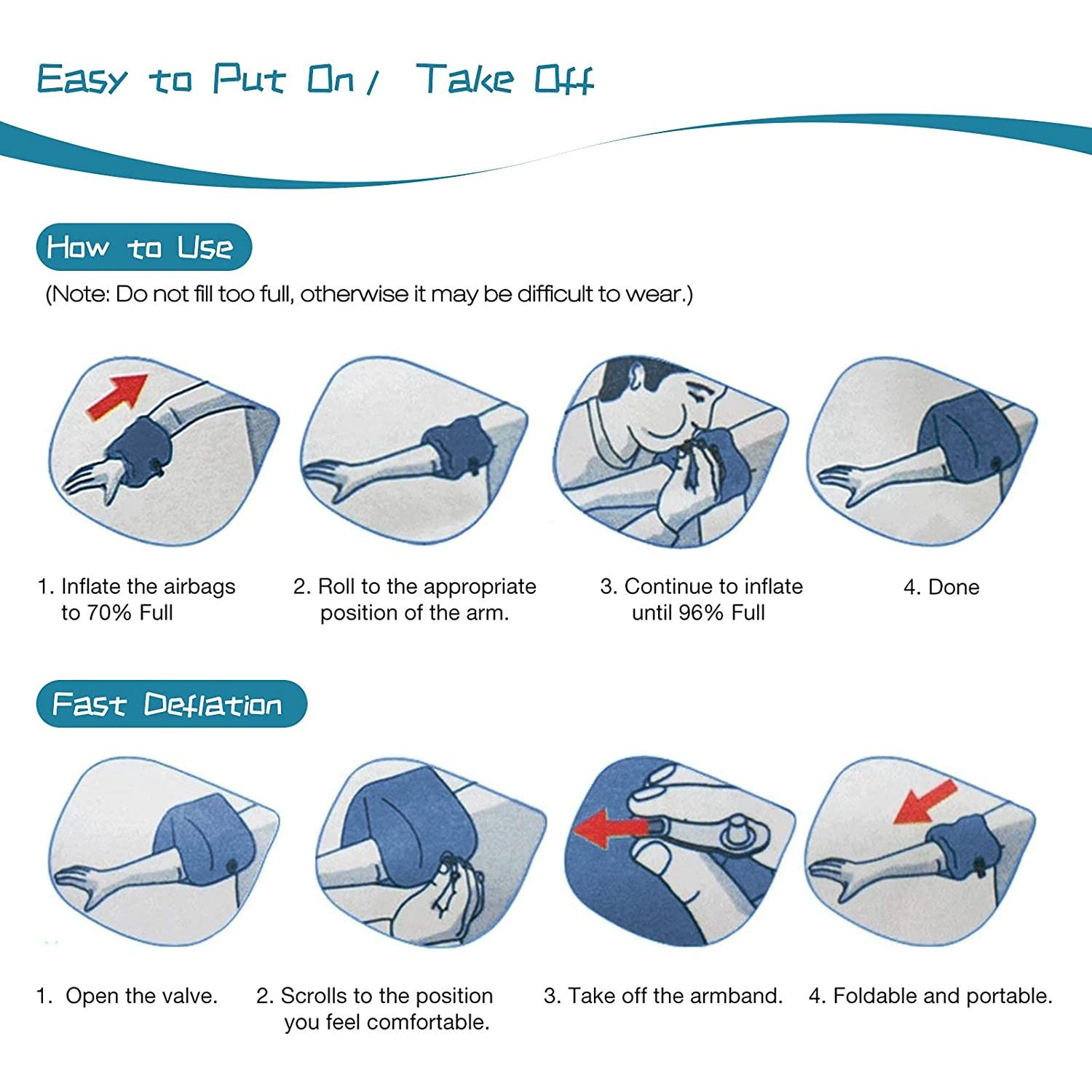 Easy to Put On / Take Off

How to Use

(Note: Do not fill too full, otherwise it may be difficult to wear.)

1. Inflate the airbags to 70% Full

2. Roll to the appropriate position of the arm.

3. Continue to inflate until 96% Full

4. Done

Fast Deflation

1. Open the valve.

2. Scrolls to the position you feel comfortable.

3. Take off the armband.

4. Foldable and portable.