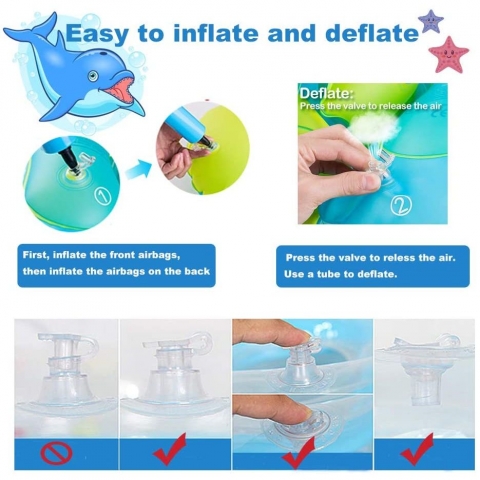 Easy to inflate and deflate

①

Deflate:
Press the valve to release the air

②

First, inflate the front airbags, then inflate the airbags on the back

Press the valve to reless the air.
Use a tube to deflate.