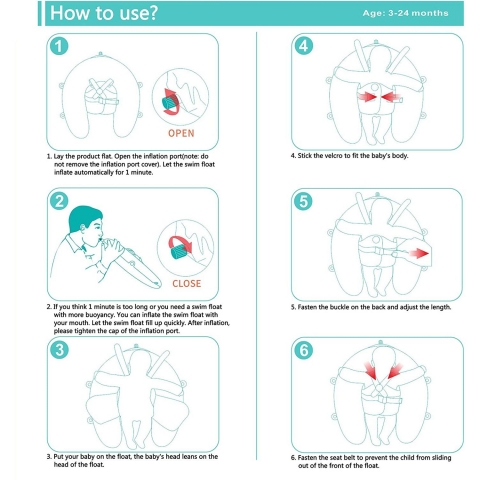 How to use?

Age: 3-24 months

1

OPEN

1. Lay the product flat. Open the inflation port(note: do not remove the inflation port cover). Let the swim float inflate automatically for 1 minute.

2

CLOSE

2. If you think 1 minute is too long or you need a swim float with more buoyancy. You can inflate the swim float with your mouth. Let the swim float fill up quickly. After inflation, please tighten the cap of the inflation port.

3

3. Put your baby on the float, the baby's head leans on the head of the float.

4

4. Stick the velcro to fit the baby's body.

5

5. Fasten the buckle on the back and adjust the length.

6

6. Fasten the seat belt to prevent the child from sliding out of the front of the float.