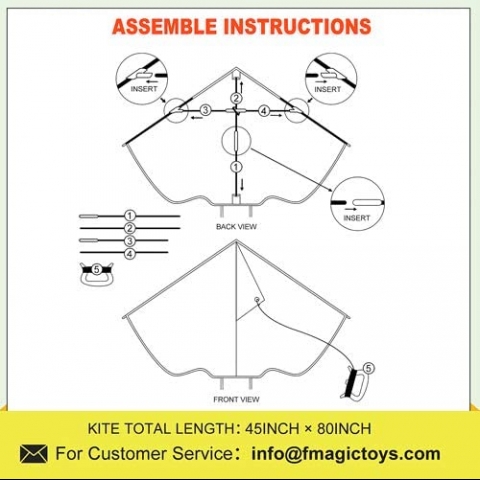 ASSEMBLE INSTRUCTIONS

INSERT

INSERT

2

3

4

1

INSERT

1
2
3
4
5

BACK VIEW

5

FRONT VIEW

KITE TOTAL LENGTH: 45INCH × 80INCH

For Customer Service: info@fmagictoys.com