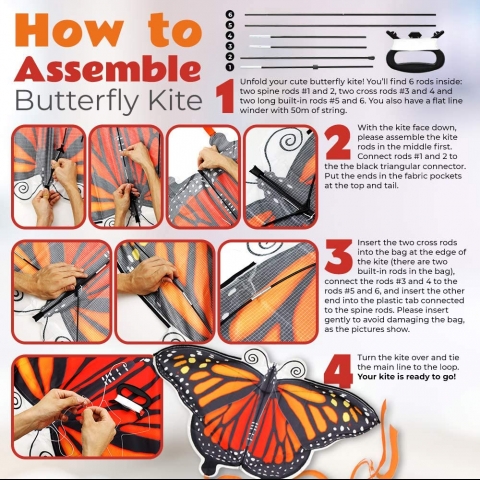 How to Assemble Butterfly Kite

6
5
4
3
2
1

1 Unfold your cute butterfly kite! You'll find 6 rods inside: two spine rods #1 and 2, two cross rods #3 and 4 and two long built-in rods #5 and 6. You also have a flat line winder with 50m of string.

2 With the kite face down, please assemble the kite rods in the middle first. Connect rods #1 and 2 to the the black triangular connector. Put the ends in the fabric pockets at the top and tail.

3 Insert the two cross rods into the bag at the edge of the kite (there are two built-in rods in the bag), connect the rods #3 and 4 to the rods #5 and 6, and insert the other end into the plastic tab connected to the spine rods. Please insert gently to avoid damaging the bag, as the pictures show.

4 Turn the kite over and tie the main line to the loop. Your kite is ready to go!