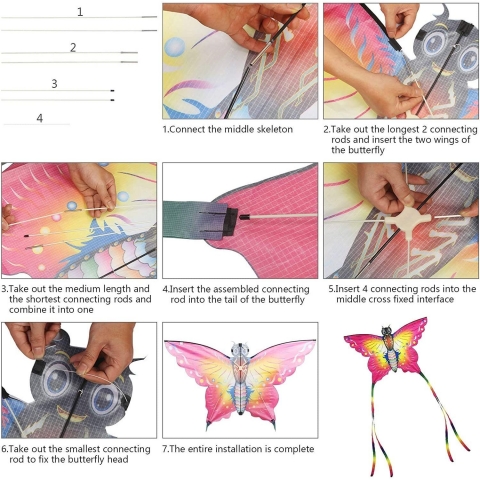 1

2

3

4

1.Connect the middle skeleton

2.Take out the longest 2 connecting rods and insert the two wings of the butterfly

3.Take out the medium length and the shortest connecting rods and combine it into one

4.Insert the assembled connecting rod into the tail of the butterfly

5.Insert 4 connecting rods into the middle cross fixed interface

6.Take out the smallest connecting rod to fix the butterfly head

7.The entire installation is complete