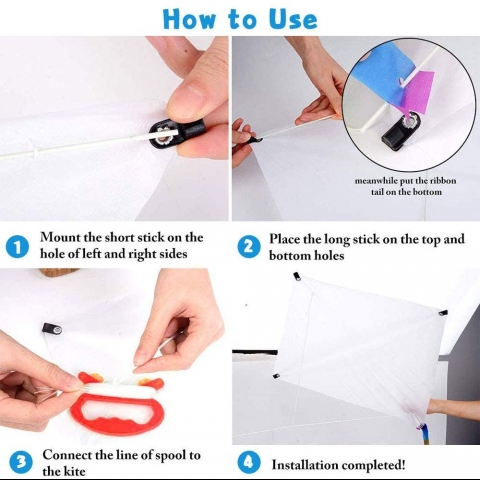 How to Use

meanwhile put the ribbon tail on the bottom

1 Mount the short stick on the hole of left and right sides

2 Place the long stick on the top and bottom holes

3 Connect the line of spool to the kite

4 Installation completed!