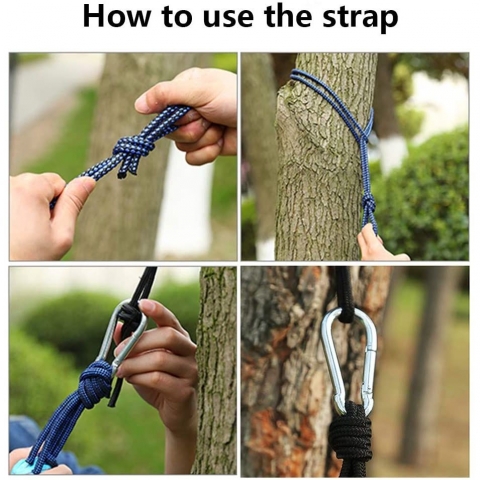 How to use the strap