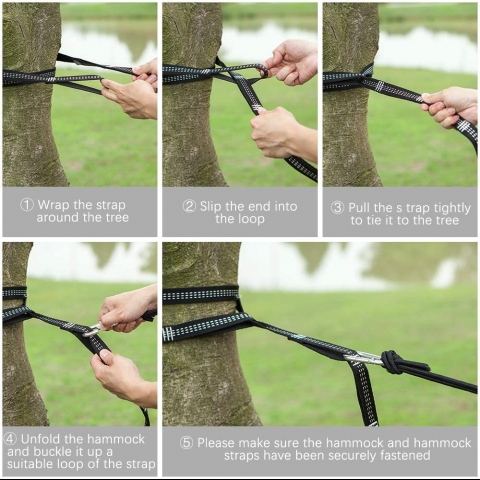 ① Wrap the strap around the tree

② Slip the end into the loop

③ Pull the s trap tightly to tie it to the tree

④ Unfold the hammock and buckle it up a suitable loop of the strap

⑤ Please make sure the hammock and hammock straps have been securely fastened