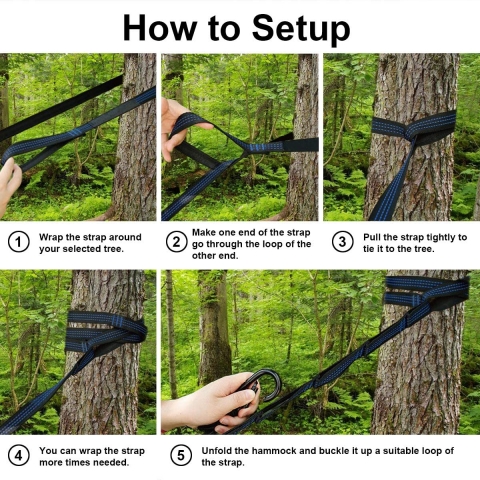 How to Setup

① Wrap the strap around your selected tree.

② Make one end of the strap go through the loop of the other end.

③ Pull the strap tightly to tie it to the tree.

④ You can wrap the strap more times needed.

⑤ Unfold the hammock and buckle it up a suitable loop of the strap.