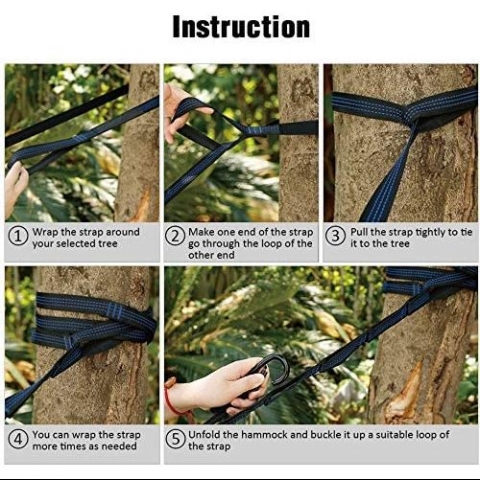 Instruction

① Wrap the strap around your selected tree

② Make one end of the strap go through the loop of the other end

③ Pull the strap tightly to tie it to the tree

④ You can wrap the strap more times as needed

⑤ Unfold the hammock and buckle it up a suitable loop of the strap