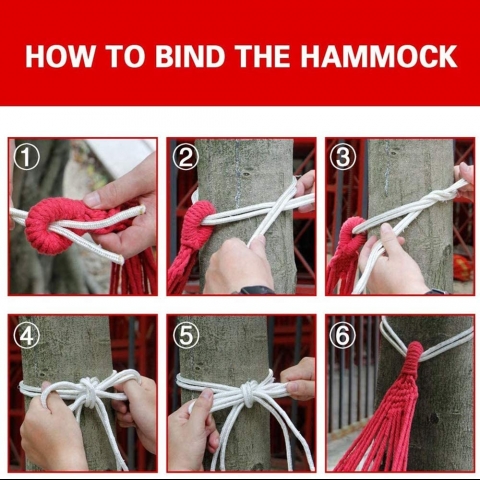 HOW TO BIND THE HAMMOCK

①

②

③

④

⑤

⑥