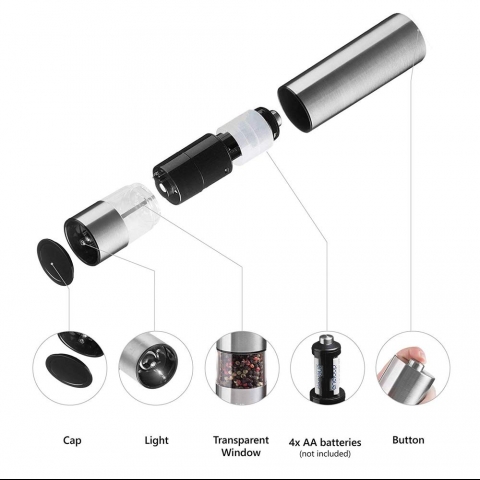 Cap

Light

Transparent Window

4x AA batteries
(not included)

Button